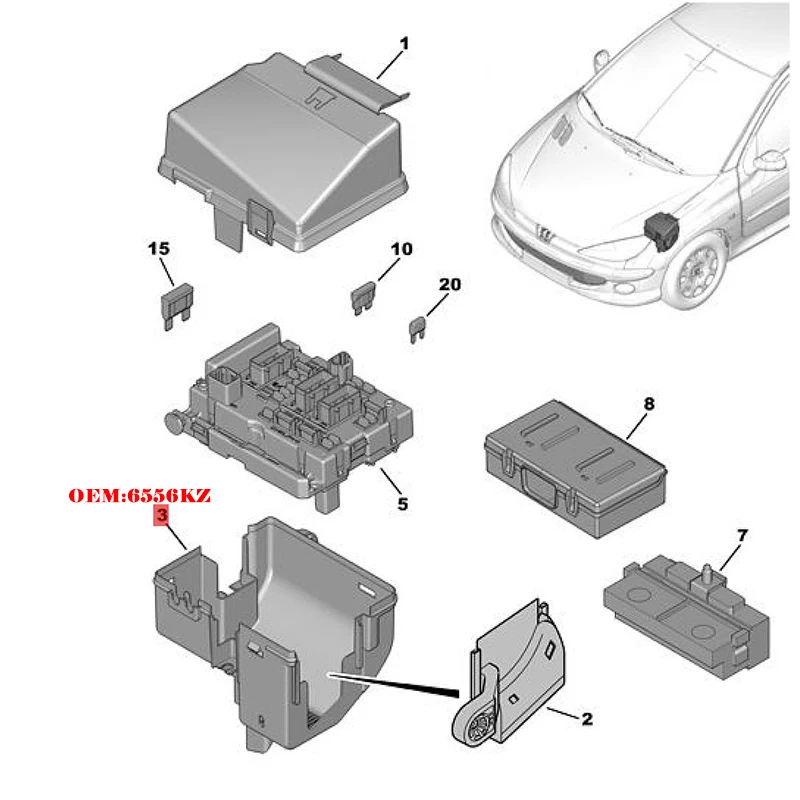 1

15

10

20

8

5

OEM:6556KZ

3

7

2