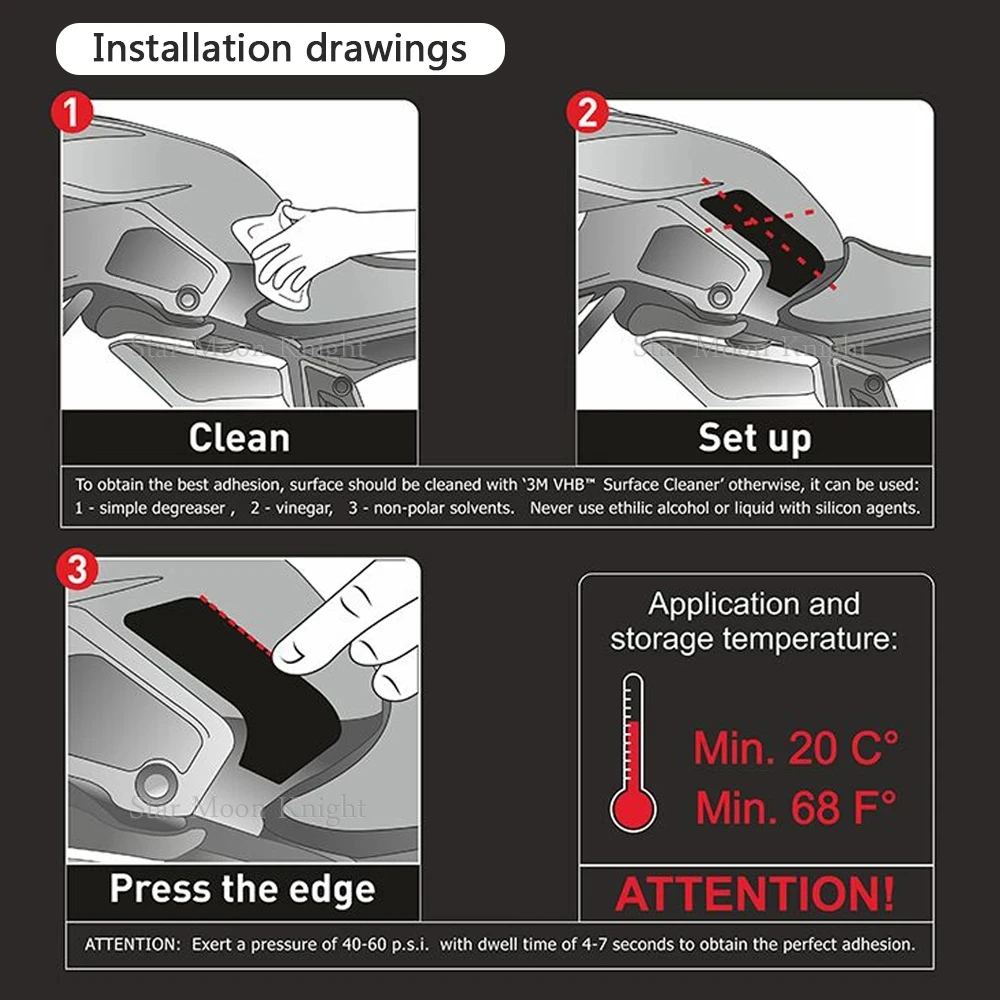 Installation drawings

1

Star Moon Knight

Clean

2

Star Moon Knight

Set up

To obtain the best adhesion, surface should be cleaned with '3M VHB™ Surface Cleaner' otherwise, it can be used: 1 - simple degreaser , 2 - vinegar, 3 - non-polar solvents. Never use ethilic alcohol or liquid with silicon agents.

3

Star Moon Knight

Press the edge

Application and storage temperature:

Min. 20 C°
Min. 68 F°

ATTENTION!

ATTENTION: Exert a pressure of 40-60 p.s.i. with dwell time of 4-7 seconds to obtain the perfect adhesion.