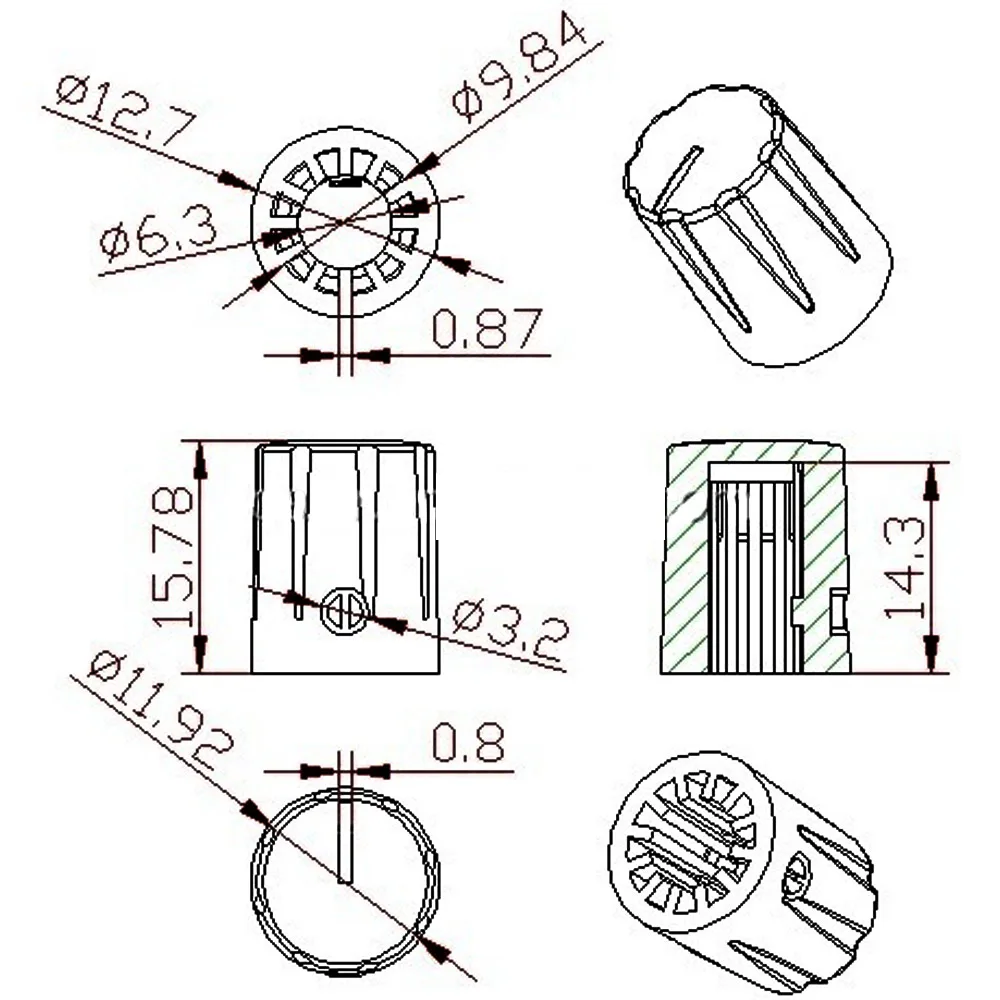 Ø12.7
Ø9.84
Ø6.3
0.87
15.78
Ø3.2
14.3
Ø11.92
0.8