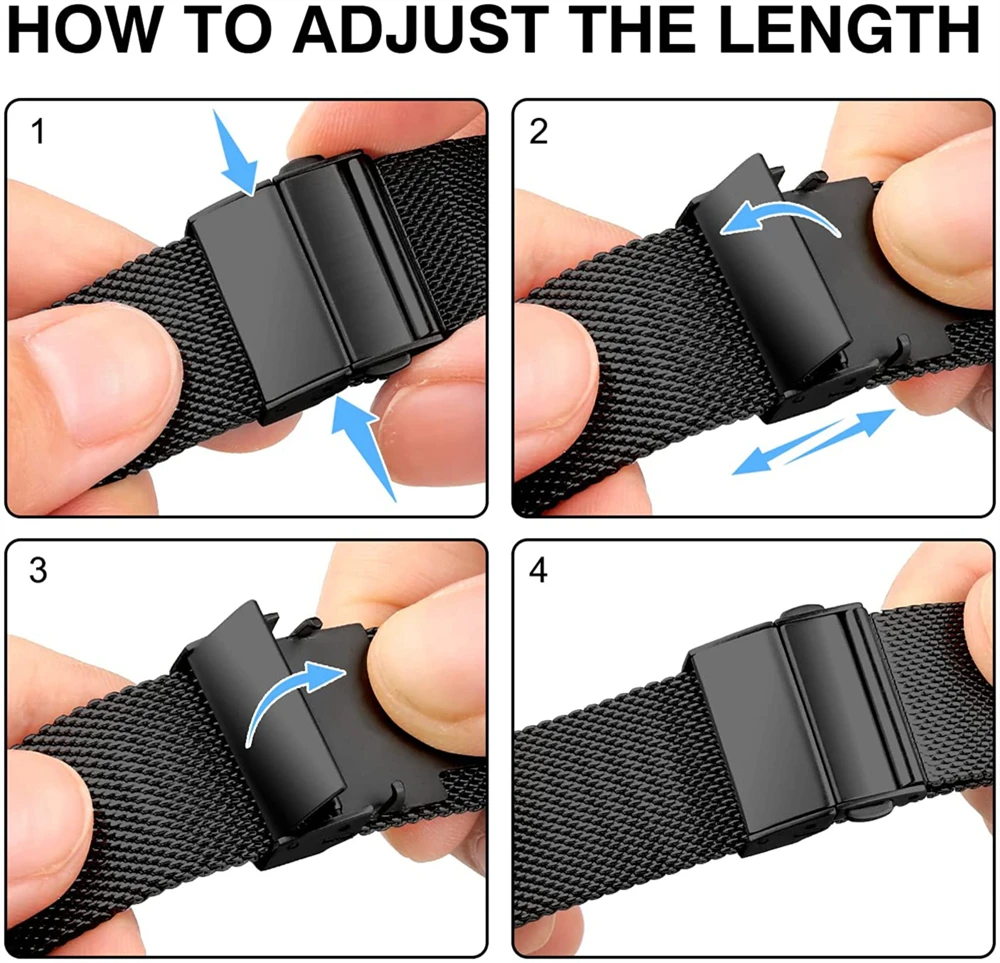 HOW TO ADJUST THE LENGTH

1

2

3

4