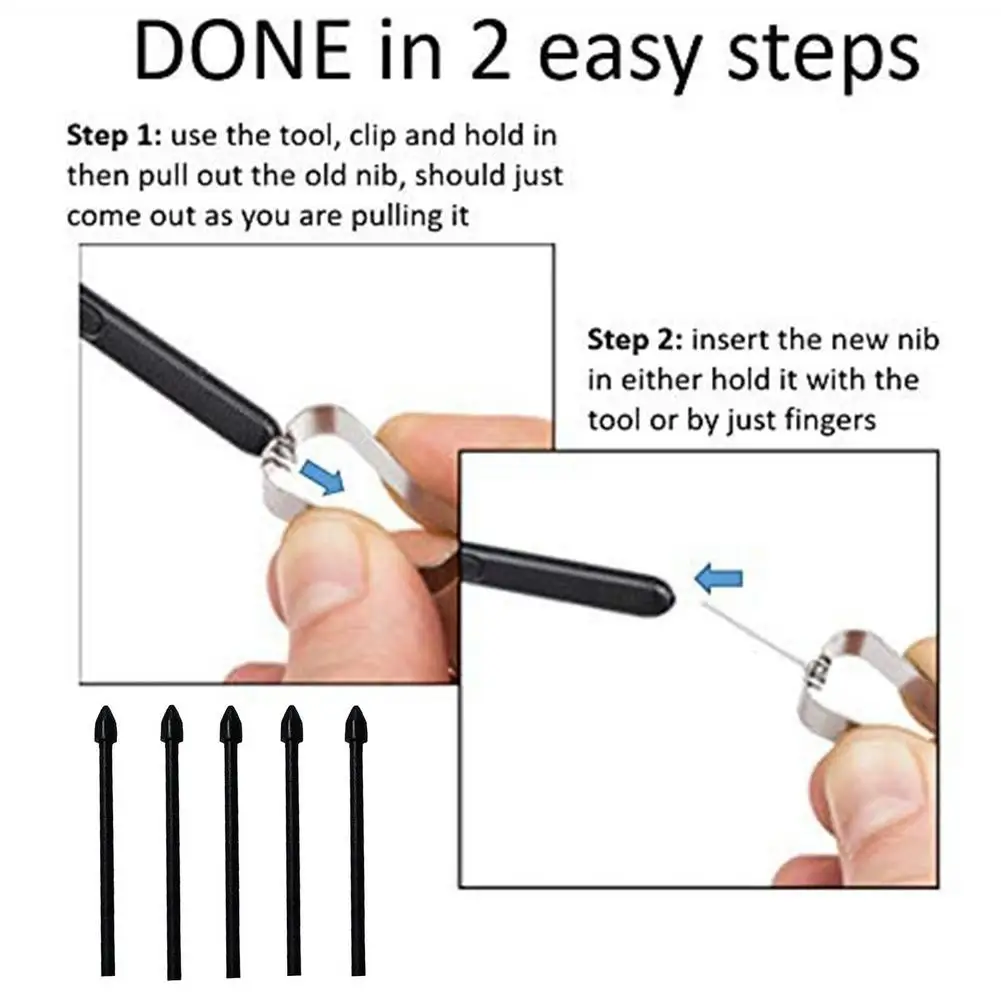 DONE in 2 easy steps

Step 1: use the tool, clip and hold in then pull out the old nib, should just come out as you are pulling it

Step 2: insert the new nib in either hold it with the tool or by just fingers