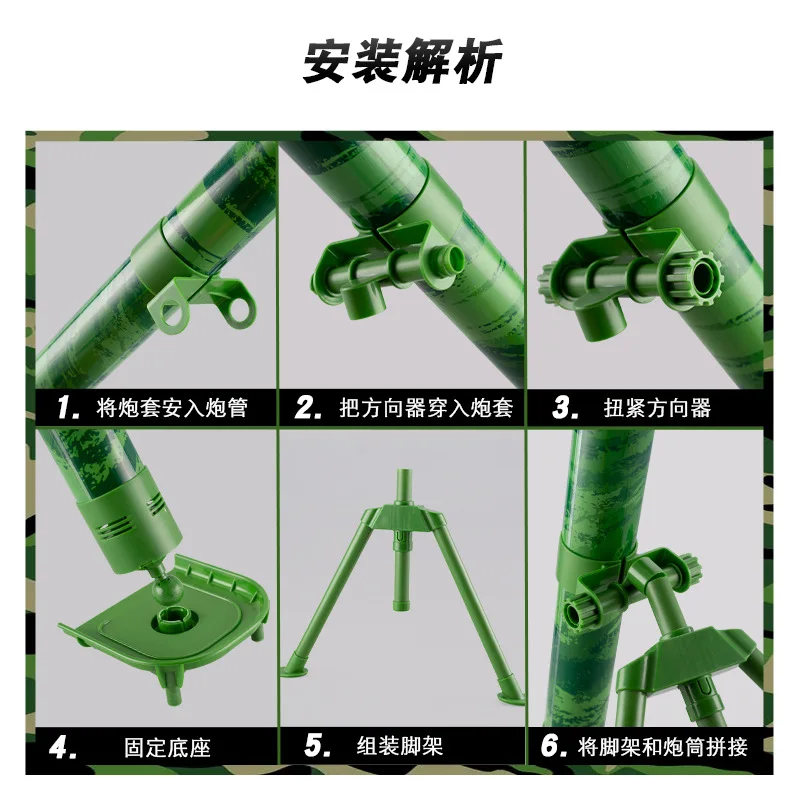 安装解析

1. 将炮套安入炮管

2. 把方向器穿入炮套

3. 扭紧方向器

4. 固定底座

5. 组装脚架

6. 将脚架和炮筒拼接