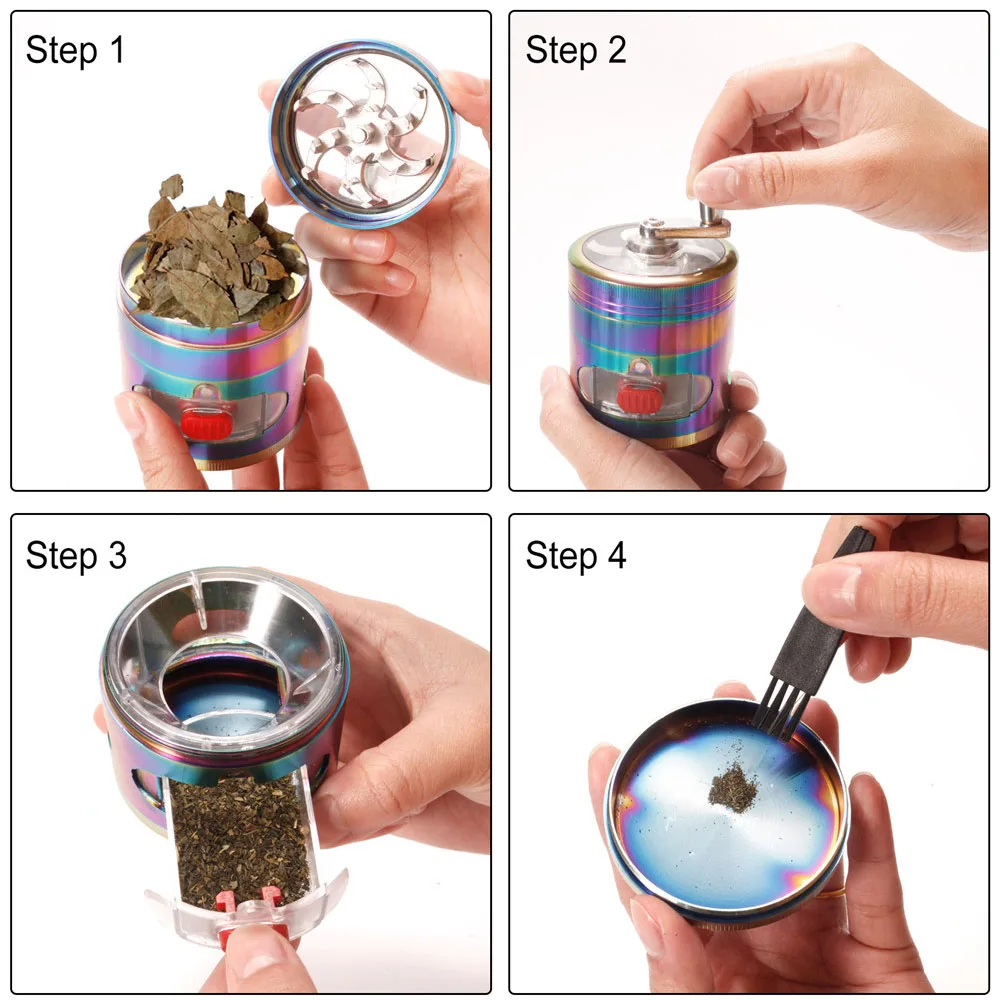 Step 1

Step 2

Step 3

Step 4