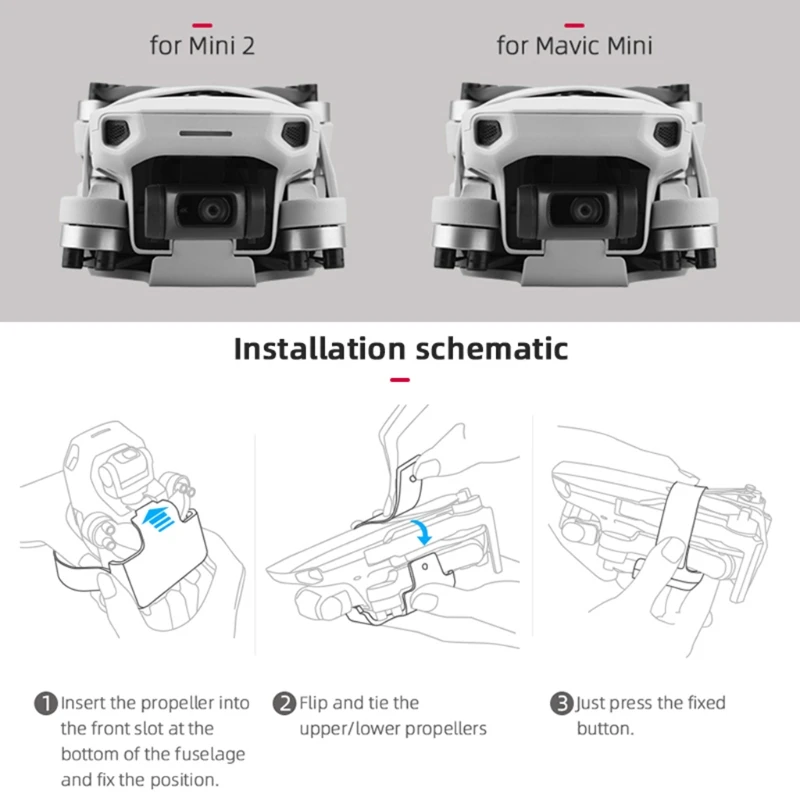 for Mini 2

for Mavic Mini

Installation schematic

1 Insert the propeller into the front slot at the bottom of the fuselage and fix the position.

2 Flip and tie the upper/lower propellers

3 Just press the fixed button.