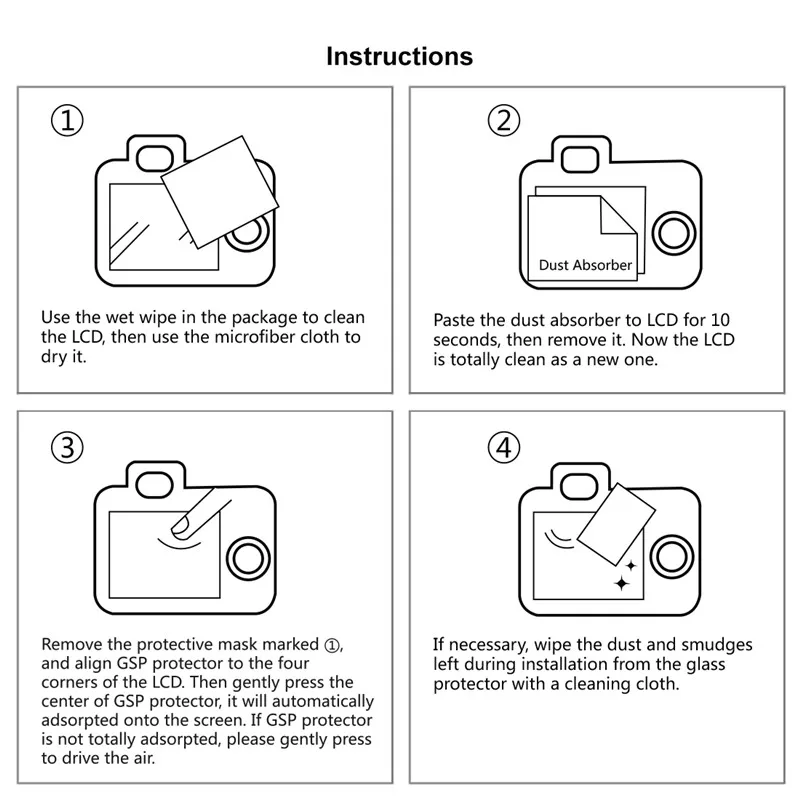 Instructions

①

Use the wet wipe in the package to clean the LCD, then use the microfiber cloth to dry it.

②

Dust Absorber

Paste the dust absorber to LCD for 10 seconds, then remove it. Now the LCD is totally clean as a new one.

③

Remove the protective mask marked ①, and align GSP protector to the four corners of the LCD. Then gently press the center of GSP protector, it will automatically adsorpted onto the screen. If GSP protector is not totally adsorpted, please gently press to drive the air.

④

If necessary, wipe the dust and smudges left during installation from the glass protector with a cleaning cloth.