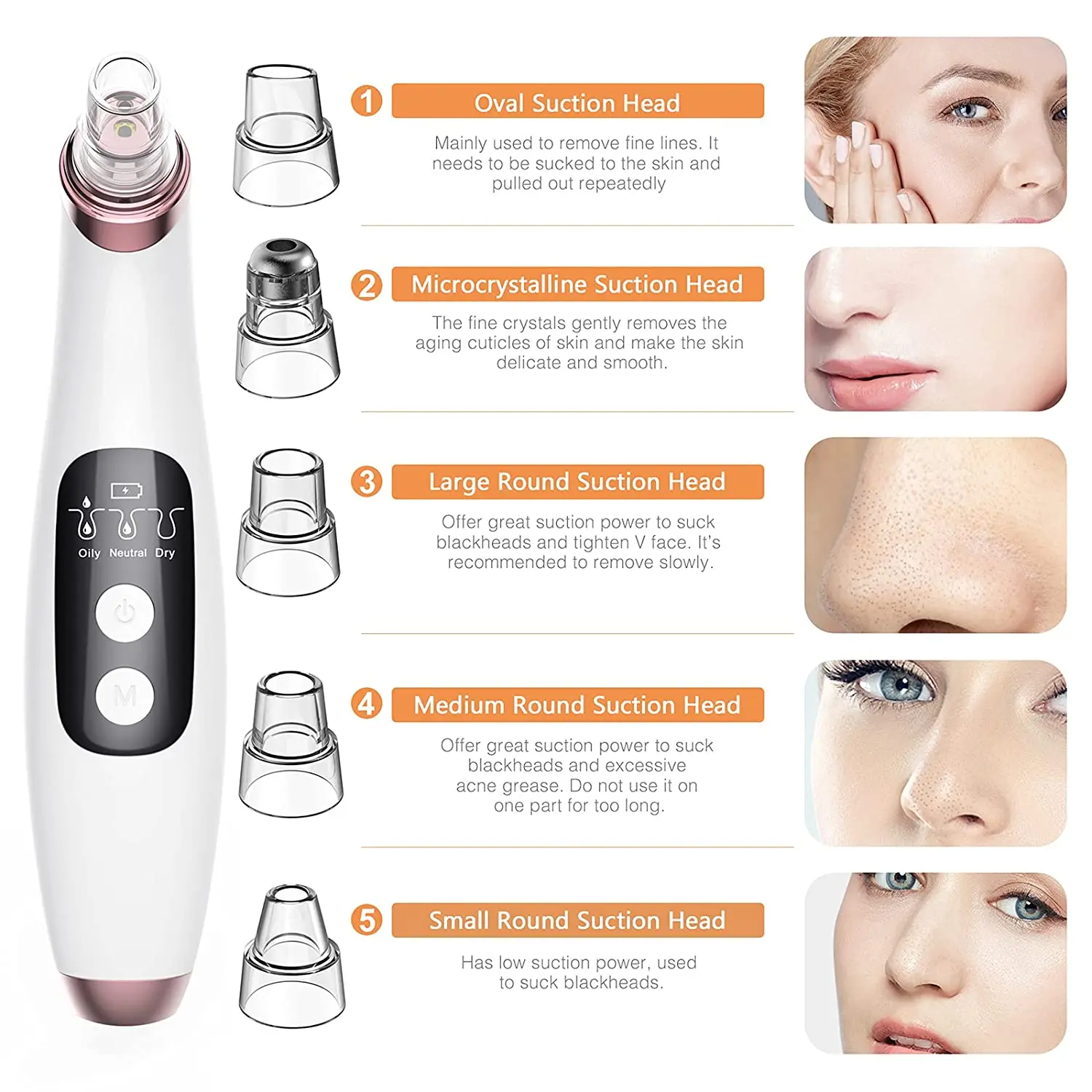 Oily Neutral Dry

M

1 Oval Suction Head

Mainly used to remove fine lines. It needs to be sucked to the skin and pulled out repeatedly

2 Microcrystalline Suction Head

The fine crystals gently removes the aging cuticles of skin and make the skin delicate and smooth.

3 Large Round Suction Head

Offer great suction power to suck blackheads and tighten V face. It's recommended to remove slowly.

4 Medium Round Suction Head

Offer great suction power to suck blackheads and excessive acne grease. Do not use it on one part for too long.

5 Small Round Suction Head

Has low suction power, used to suck blackheads.