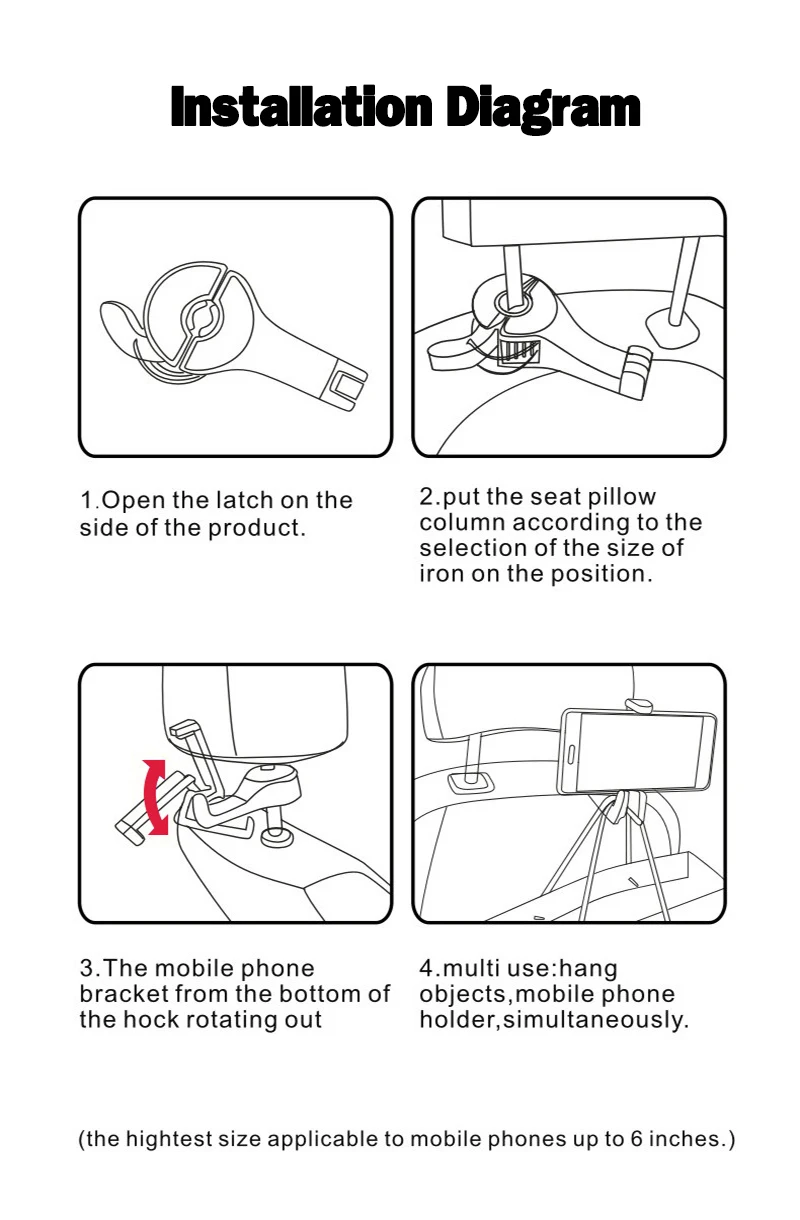 Installation Diagram

1.Open the latch on the side of the product.

2.put the seat pillow column according to the selection of the size of iron on the position.

3.The mobile phone bracket from the bottom of the hock rotating out

4.multi use:hang objects,mobile phone holder,simultaneously.

(the hightest size applicable to mobile phones up to 6 inches.)