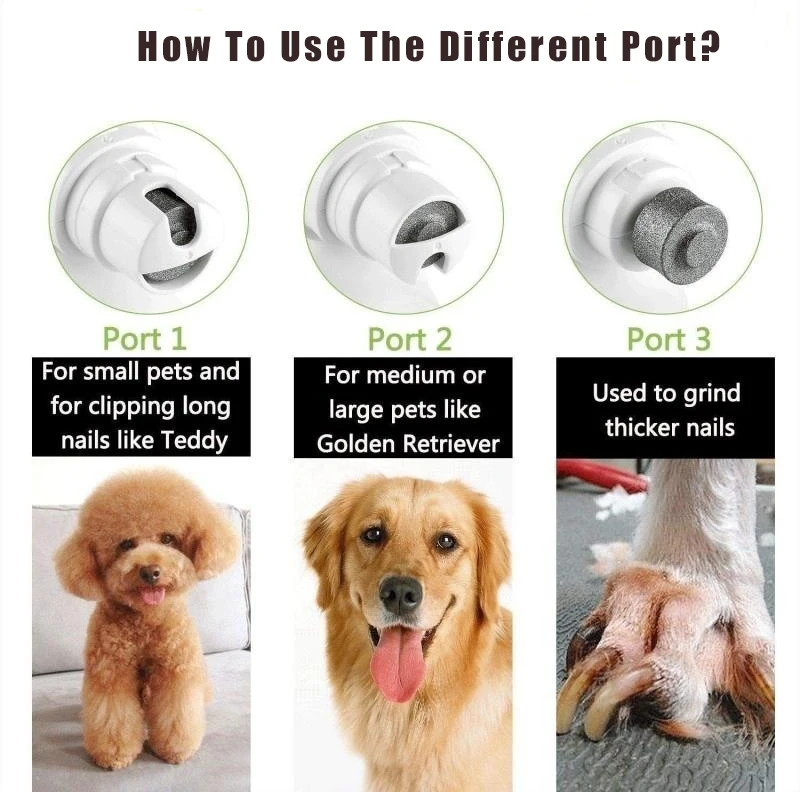 How To Use The Different Port?

Port 1
For small pets and for clipping long nails like Teddy

Port 2
For medium or large pets like Golden Retriever

Port 3
Used to grind thicker nails