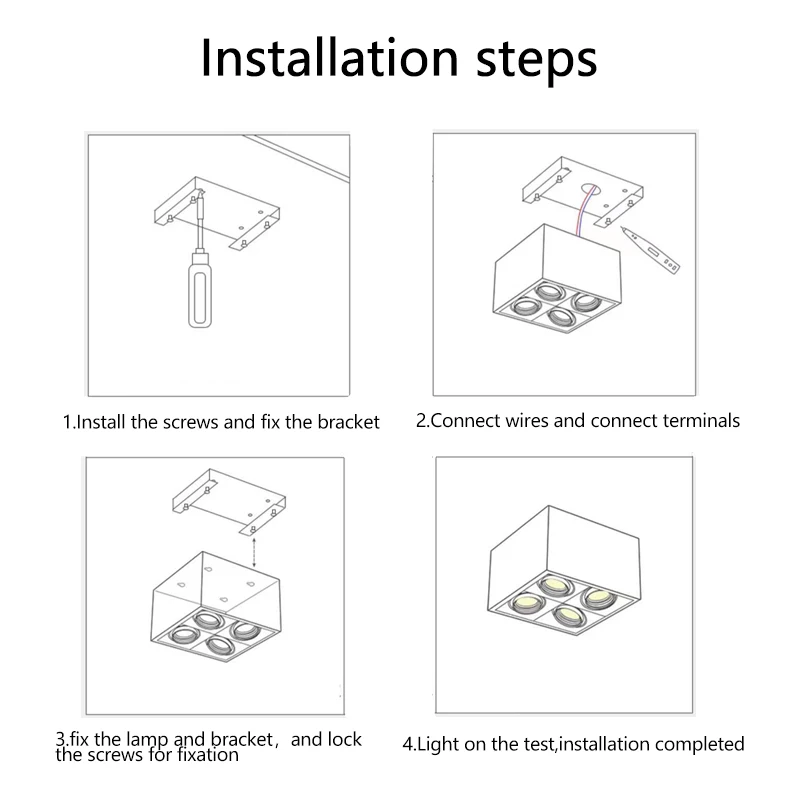 Installation steps

1.Install the screws and fix the bracket

2.Connect wires and connect terminals

3.fix the lamp and bracket， and lock the screws for fixation

4.Light on the test,installation completed