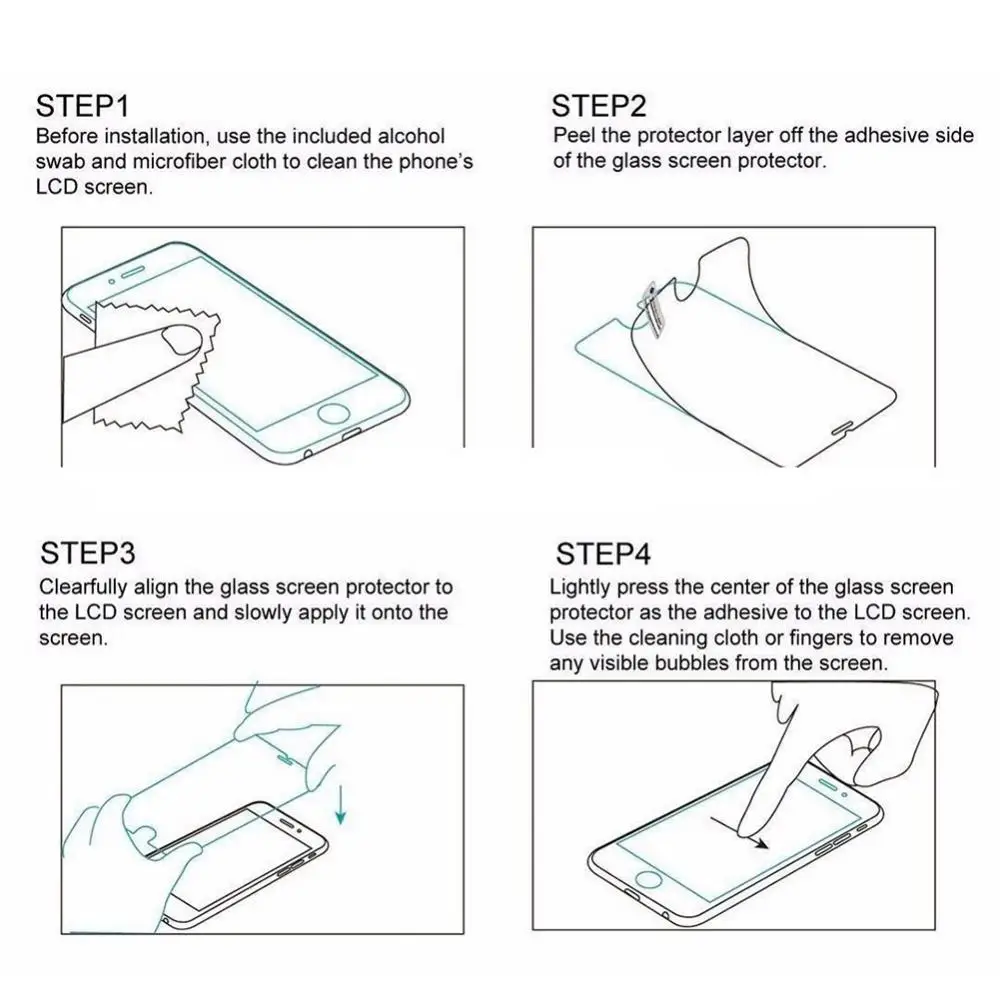 STEP1
Before installation, use the included alcohol swab and microfiber cloth to clean the phone's LCD screen.

STEP2
Peel the protector layer off the adhesive side of the glass screen protector.

STEP3
Clearfully align the glass screen protector to the LCD screen and slowly apply it onto the screen.

STEP4
Lightly press the center of the glass screen protector as the adhesive to the LCD screen. Use the cleaning cloth or fingers to remove any visible bubbles from the screen.