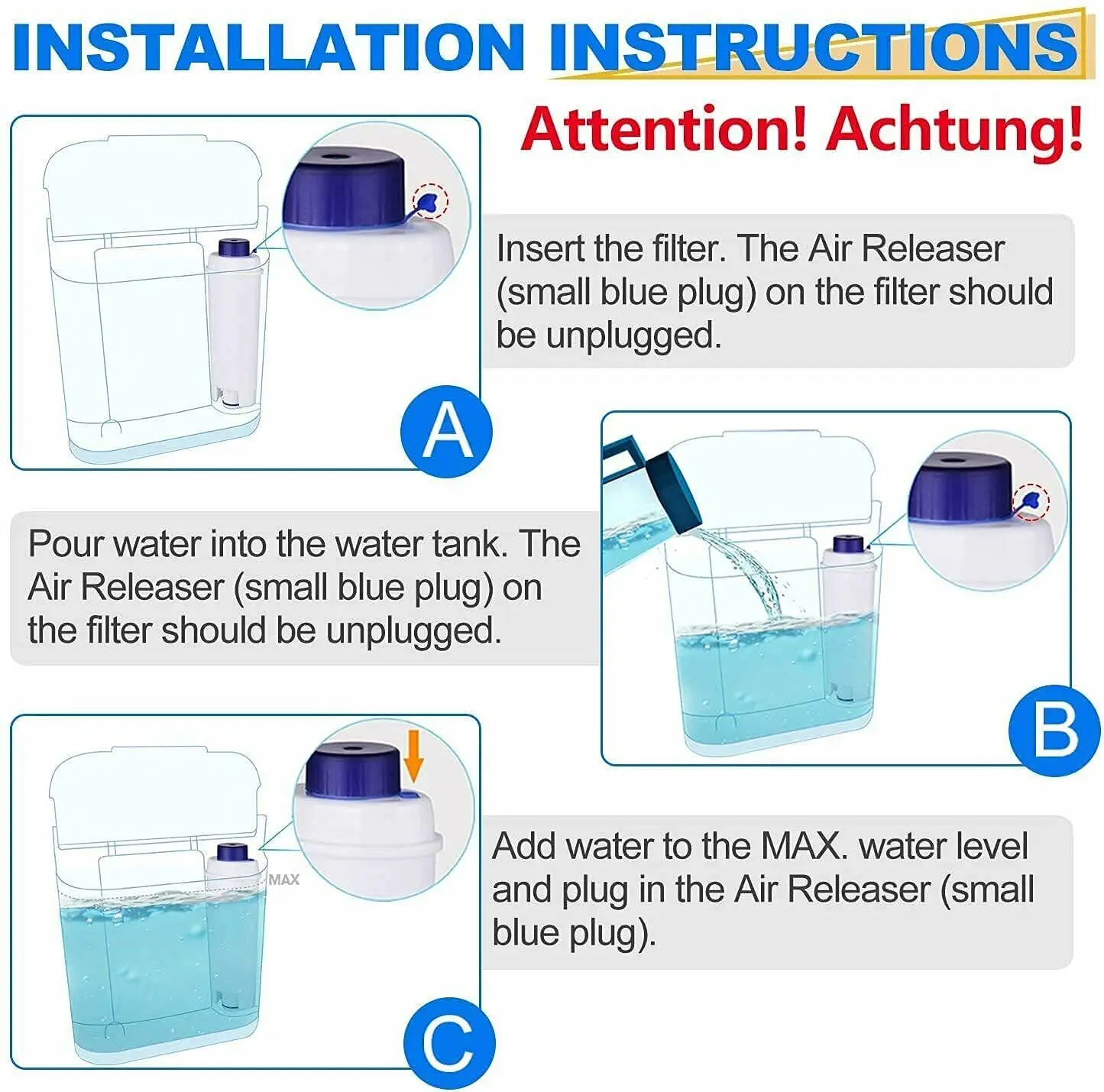 INSTALLATION INSTRUCTIONS

Attention! Achtung!

Insert the filter. The Air Releaser (small blue plug) on the filter should be unplugged.

A

Pour water into the water tank. The Air Releaser (small blue plug) on the filter should be unplugged.

B

MAX

Add water to the MAX. water level and plug in the Air Releaser (small blue plug).

C