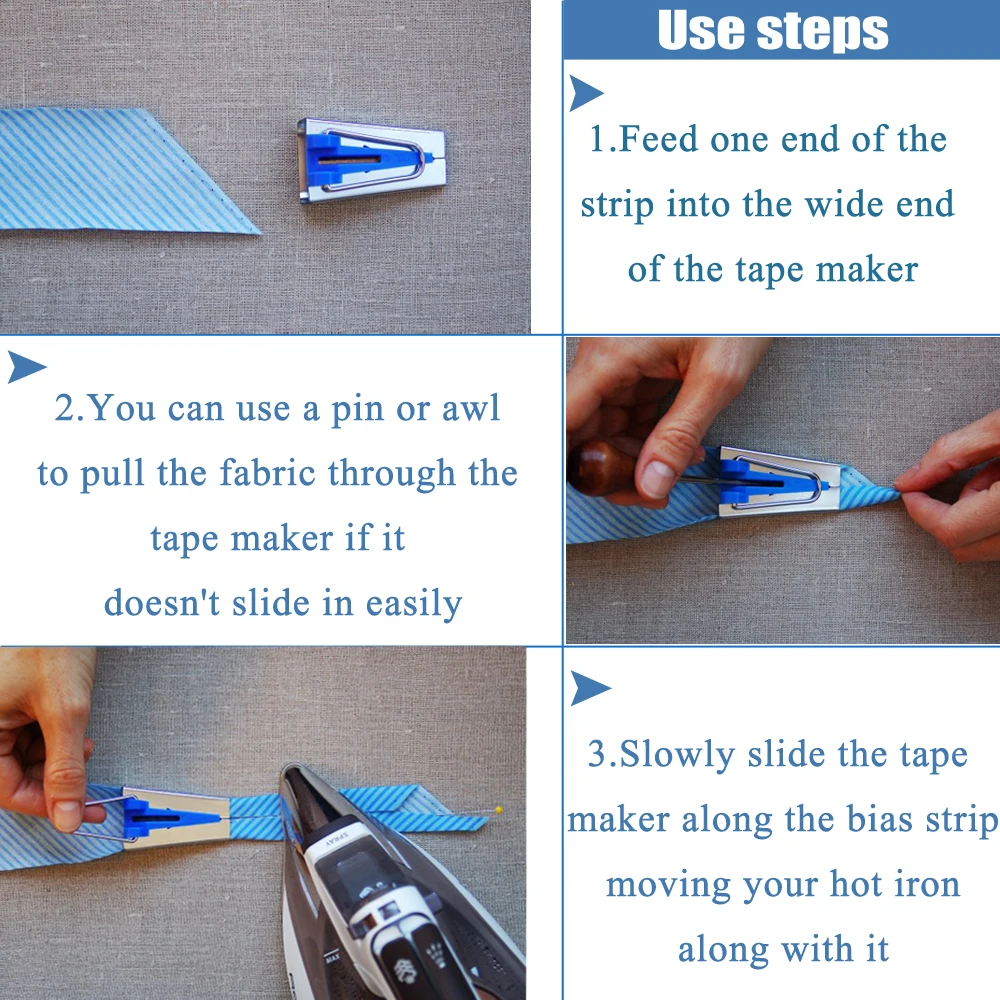 Use steps

1.Feed one end of the strip into the wide end of the tape maker

2.You can use a pin or awl to pull the fabric through the tape maker if it doesn't slide in easily

3.Slowly slide the tape maker along the bias strip moving your hot iron along with it

SPRAY

MAX