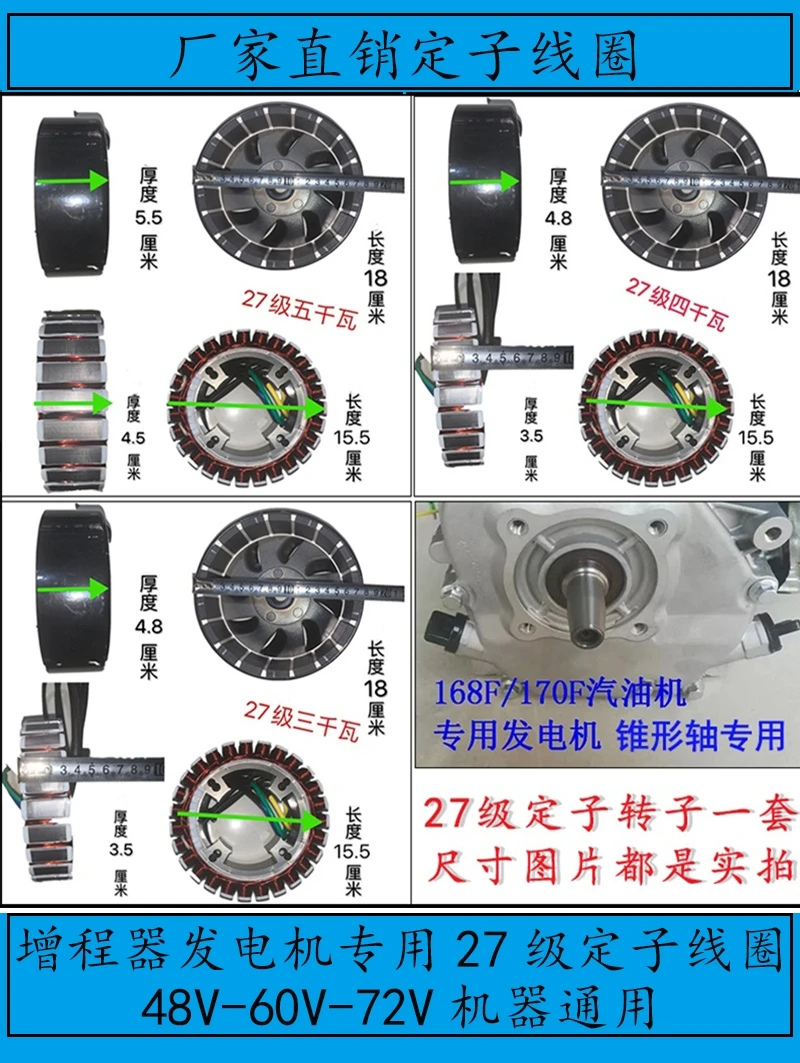 厂家直销定子线圈

厚度 5.5 厘米

长度 18 厘米

27级五千瓦

厚度 4.5 厘米

长度 15.5 厘米

厚度 4.8 厘米

长度 18 厘米

27级四千瓦

3 4 5 6 7 8 9 10

厚度 3.5 厘米

长度 15.5 厘米

厚度 4.8 厘米

长度 18 厘米

27级三千瓦

3 4 5 6 7 8 9 10

厚度 3.5 厘米

长度 15.5 厘米

168F/170F汽油机
专用发电机 锥形轴专用

27级定子转子一套
尺寸图片都是实拍

增程器发电机专用 27 级定子线圈
48V-60V-72V 机器通用