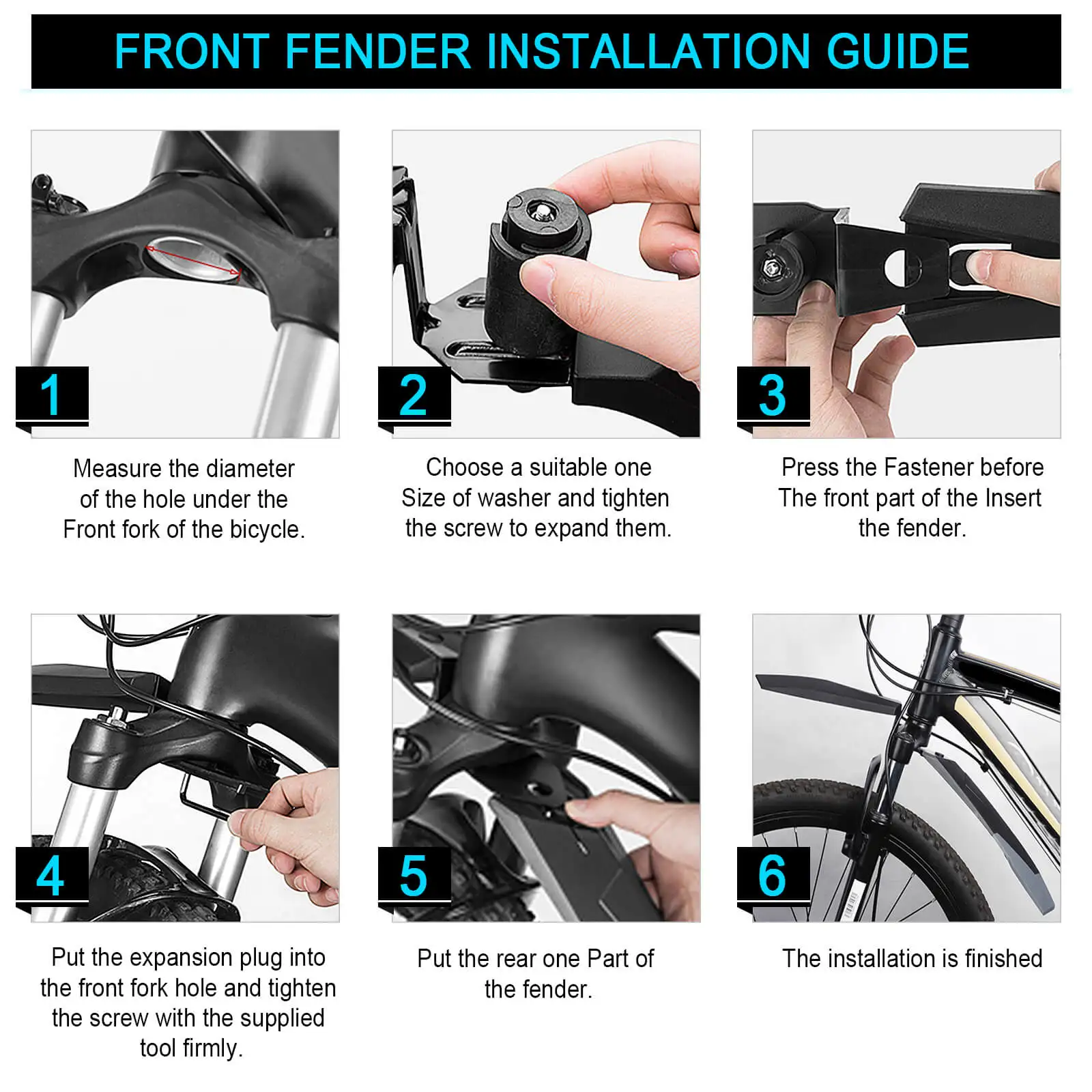 FRONT FENDER INSTALLATION GUIDE

1

Measure the diameter of the hole under the Front fork of the bicycle.

2

Choose a suitable one Size of washer and tighten the screw to expand them.

3

Press the Fastener before The front part of the Insert the fender.

4

Put the expansion plug into the front fork hole and tighten the screw with the supplied tool firmly.

5

Put the rear one Part of the fender.

6

The installation is finished