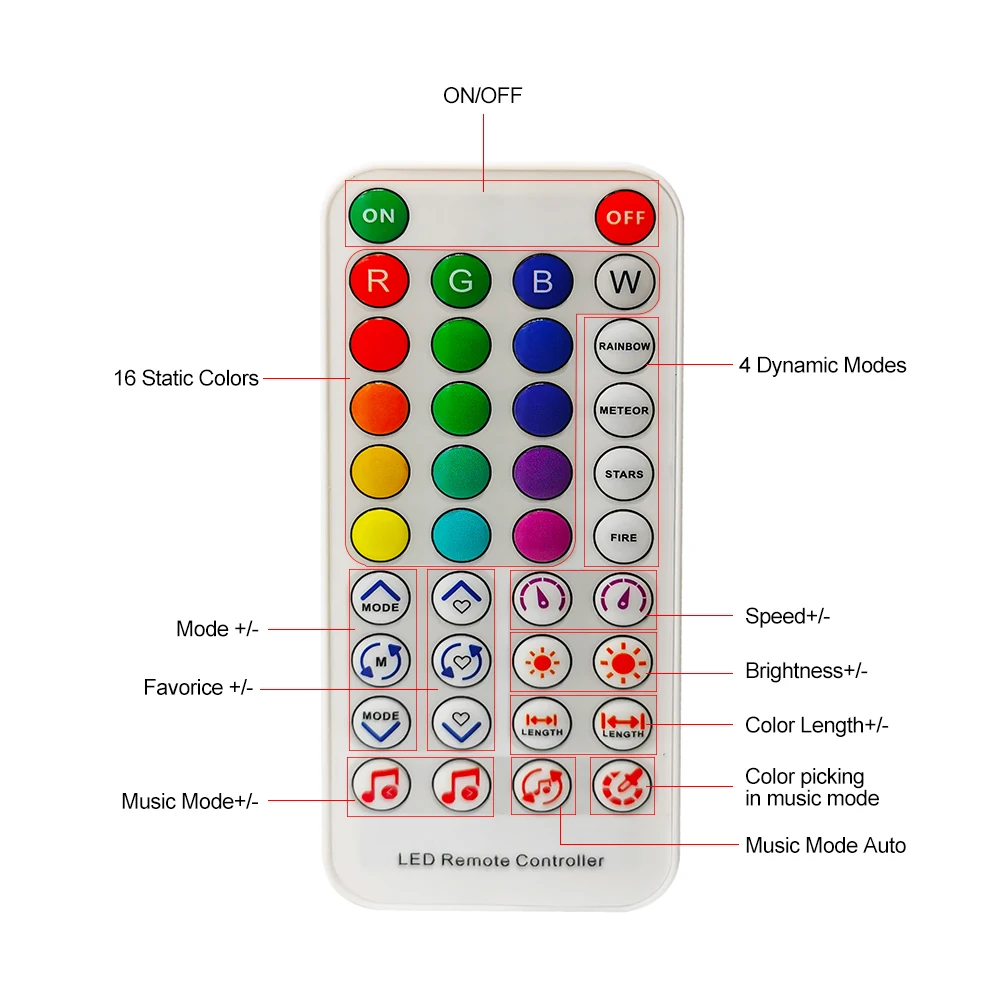 ON/OFF

ON

OFF

R G B W

16 Static Colors

RAINBOW

METEOR

STARS

FIRE

4 Dynamic Modes

MODE

M

MODE

Mode +/-

Favorice +/-

Speed+/-

Brightness+/-

LENGTH

LENGTH

Color Length+/-

Music Mode+/-

Color picking in music mode

Music Mode Auto

LED Remote Controller