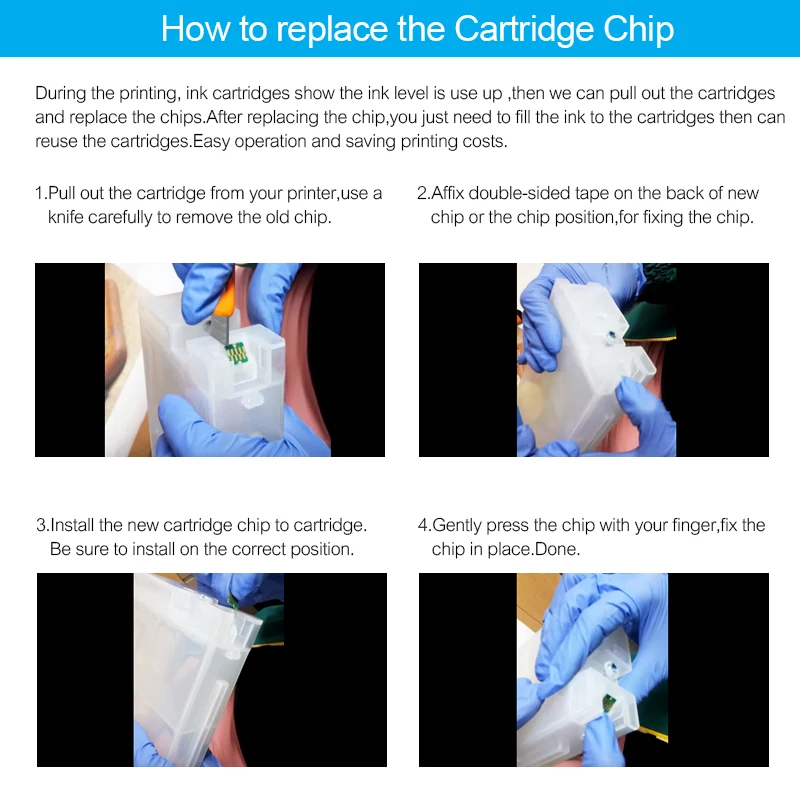 How to replace the Cartridge Chip

During the printing, ink cartridges show the ink level is use up ,then we can pull out the cartridges and replace the chips.After replacing the chip,you just need to fill the ink to the cartridges then can reuse the cartridges.Easy operation and saving printing costs.

1.Pull out the cartridge from your printer,use a knife carefully to remove the old chip.

2.Affix double-sided tape on the back of new chip or the chip position,for fixing the chip.

3.Install the new cartridge chip to cartridge. Be sure to install on the correct position.

4.Gently press the chip with your finger,fix the chip in place.Done.