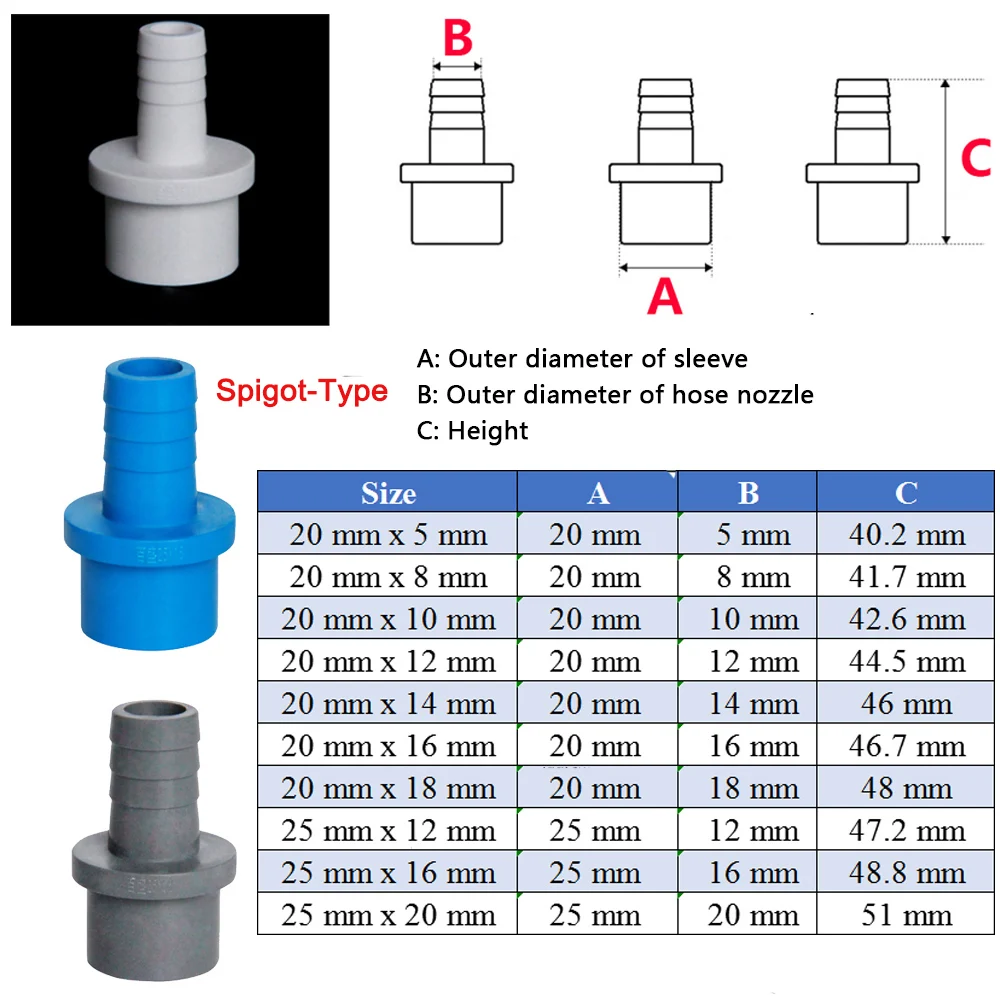 B

C

A

Spigot-Type

A: Outer diameter of sleeve
B: Outer diameter of hose nozzle
C: Height

| Size | A | B | C |
|---|---|---|---|
| 20 mm x 5 mm | 20 mm | 5 mm | 40.2 mm |
| 20 mm x 8 mm | 20 mm | 8 mm | 41.7 mm |
| 20 mm x 10 mm | 20 mm | 10 mm | 42.6 mm |
| 20 mm x 12 mm | 20 mm | 12 mm | 44.5 mm |
| 20 mm x 14 mm | 20 mm | 14 mm | 46 mm |
| 20 mm x 16 mm | 20 mm | 16 mm | 46.7 mm |
| 20 mm x 18 mm | 20 mm | 18 mm | 48 mm |
| 25 mm x 12 mm | 25 mm | 12 mm | 47.2 mm |
| 25 mm x 16 mm | 25 mm | 16 mm | 48.8 mm |
| 25 mm x 20 mm | 25 mm | 20 mm | 51 mm |