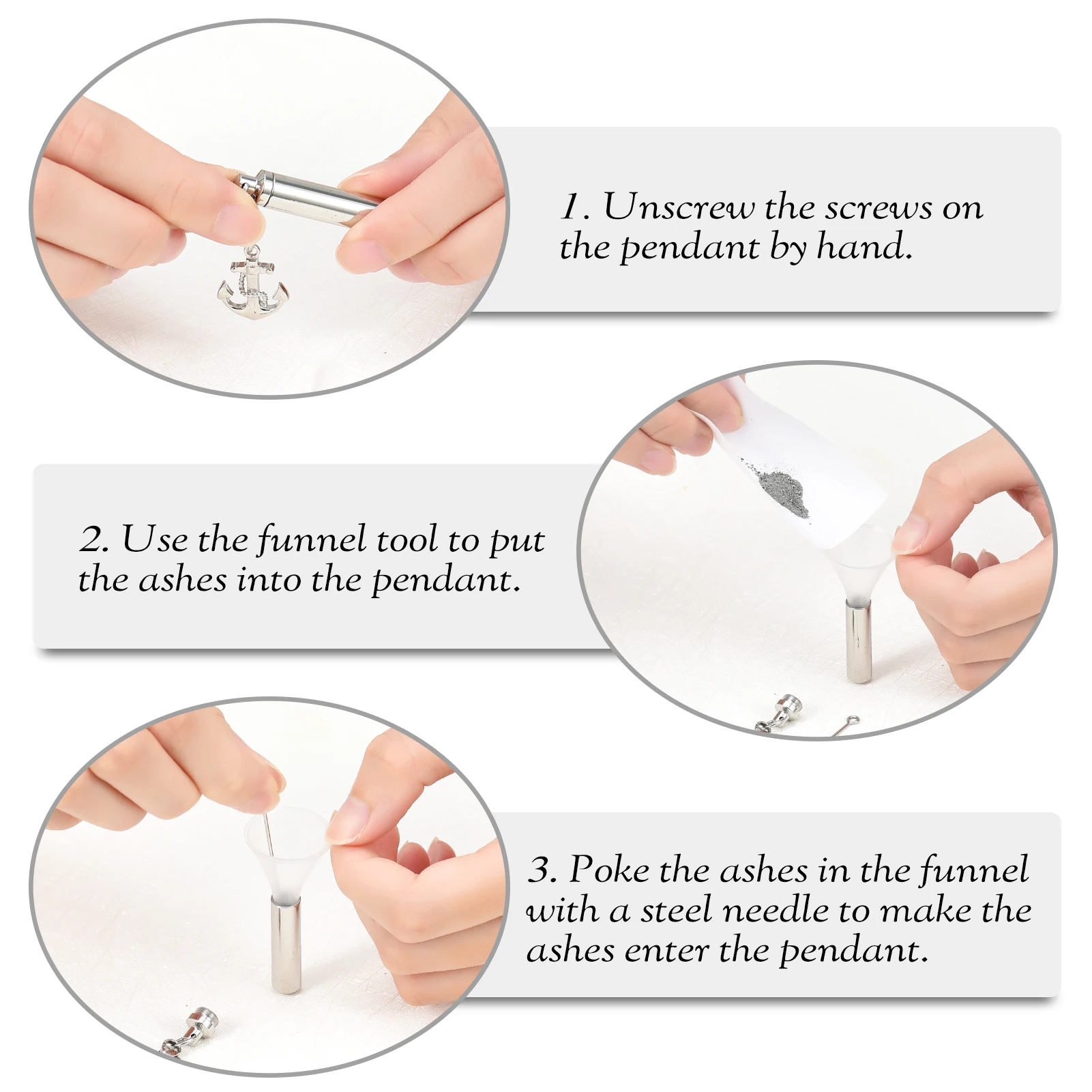 1. Unscrew the screws on the pendant by hand.

2. Use the funnel tool to put the ashes into the pendant.

3. Poke the ashes in the funnel with a steel needle to make the ashes enter the pendant.