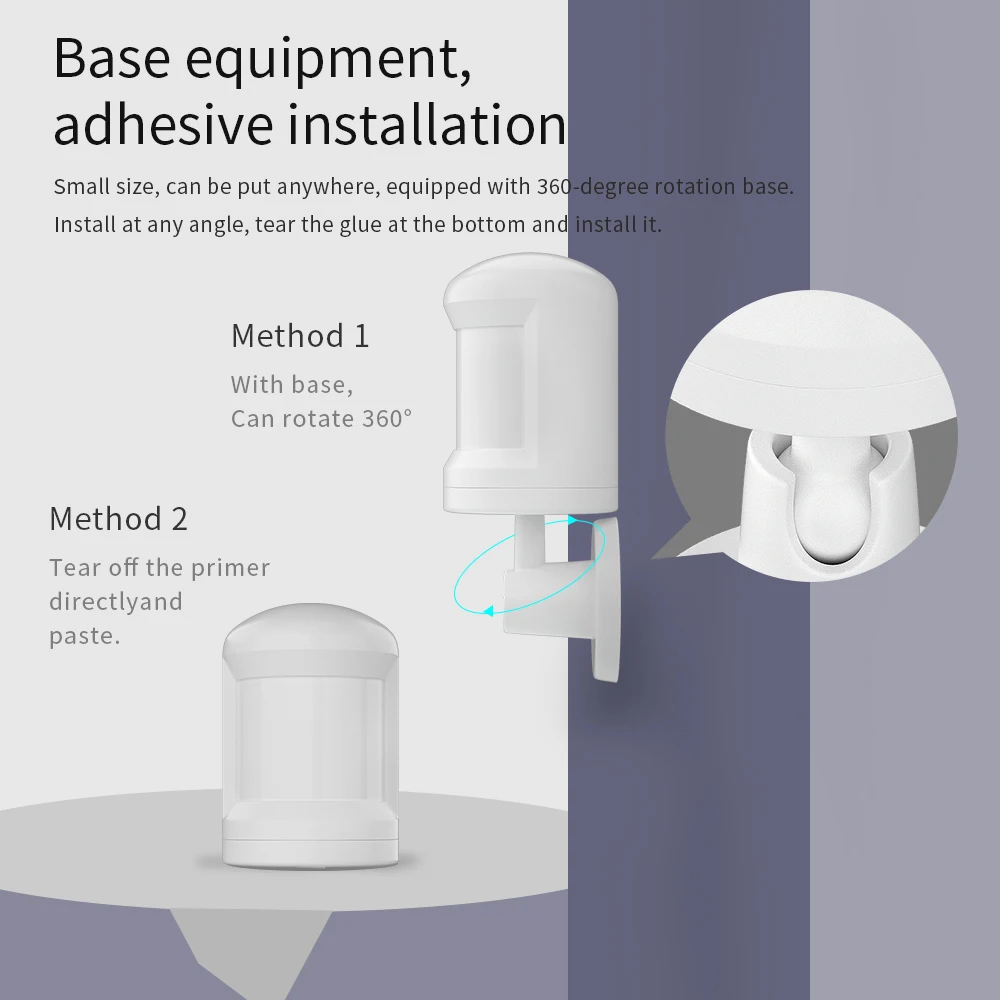 Base equipment, adhesive installation

Small size, can be put anywhere, equipped with 360-degree rotation base. Install at any angle, tear the glue at the bottom and install it.

Method 1

With base, Can rotate 360°

Method 2

Tear off the primer directlyand paste.