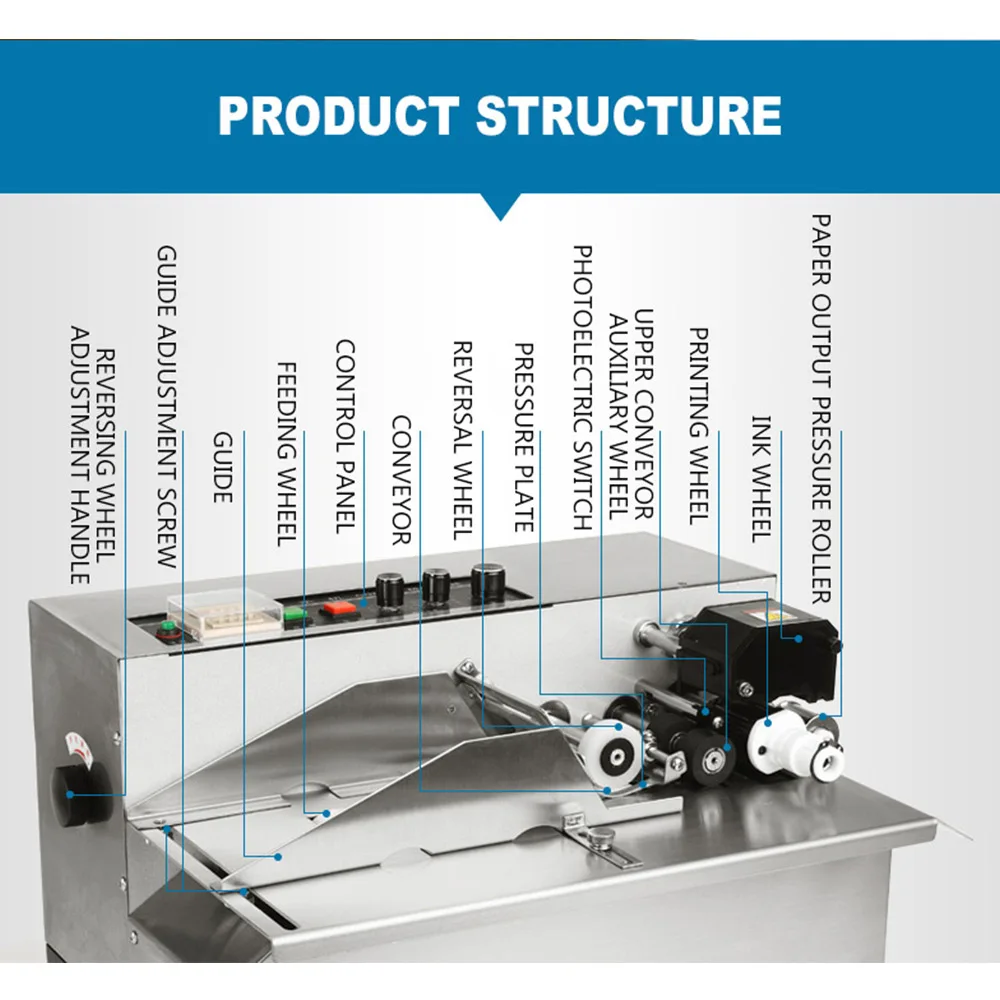 PRODUCT STRUCTURE

REVERSING WHEEL ADJUSTMENT HANDLE
GUIDE ADJUSTMENT SCREW
GUIDE
FEEDING WHEEL
CONTROL PANEL
CONVEYOR
REVERSAL WHEEL
PRESSURE PLATE
PHOTOELECTRIC SWITCH
UPPER CONVEYOR AUXILIARY WHEEL
PRINTING WHEEL
INK WHEEL
PAPER OUTPUT PRESSURE ROLLER