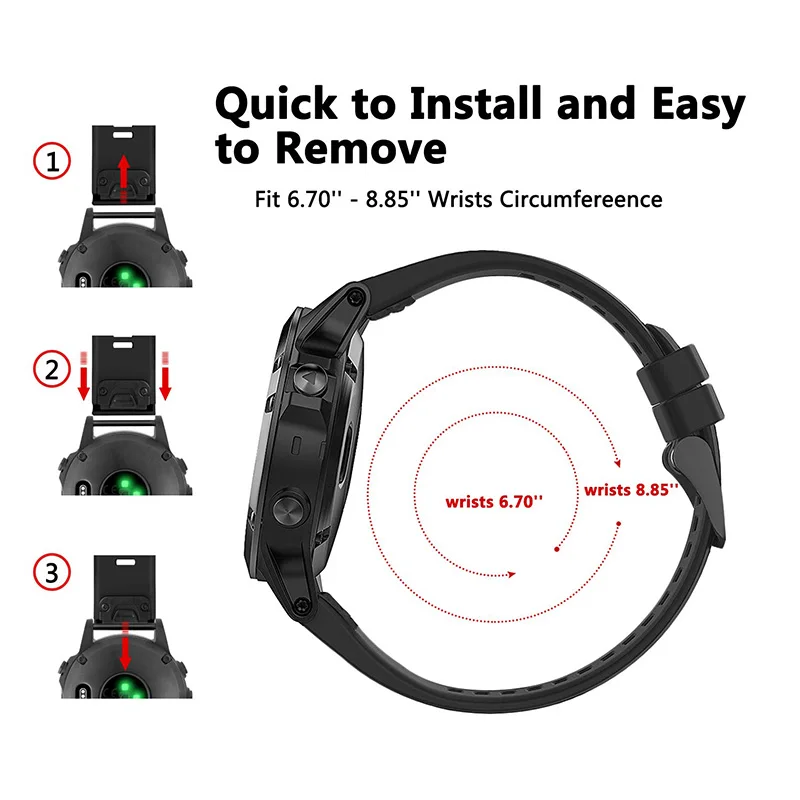 Quick to Install and Easy to Remove

Fit 6.70'' - 8.85'' Wrists Circumfereence

1

2

3

wrists 6.70''

wrists 8.85''