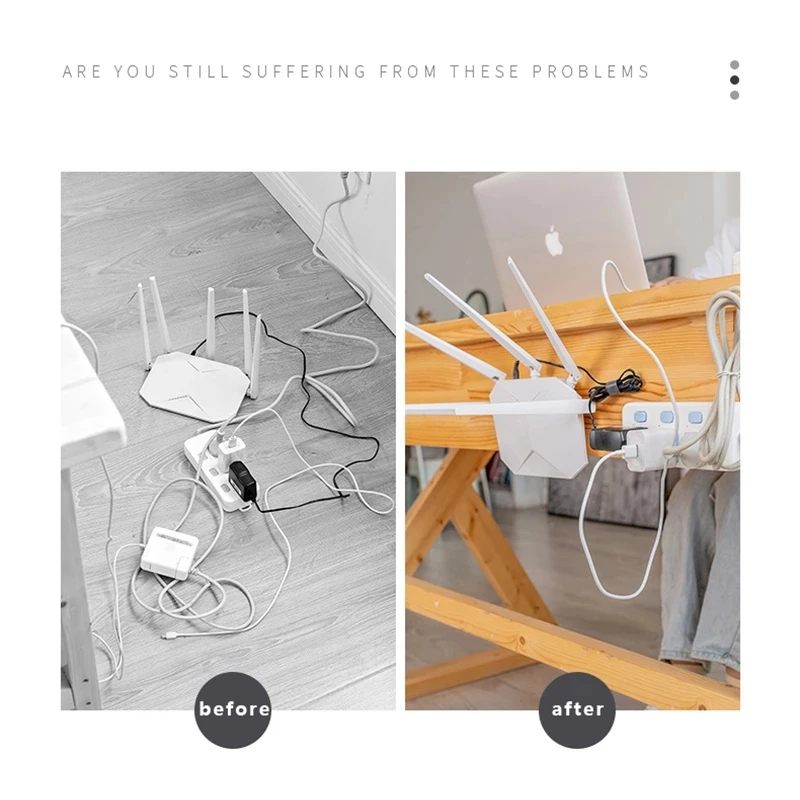 ARE YOU STILL SUFFERING FROM THESE PROBLEMS

before

after