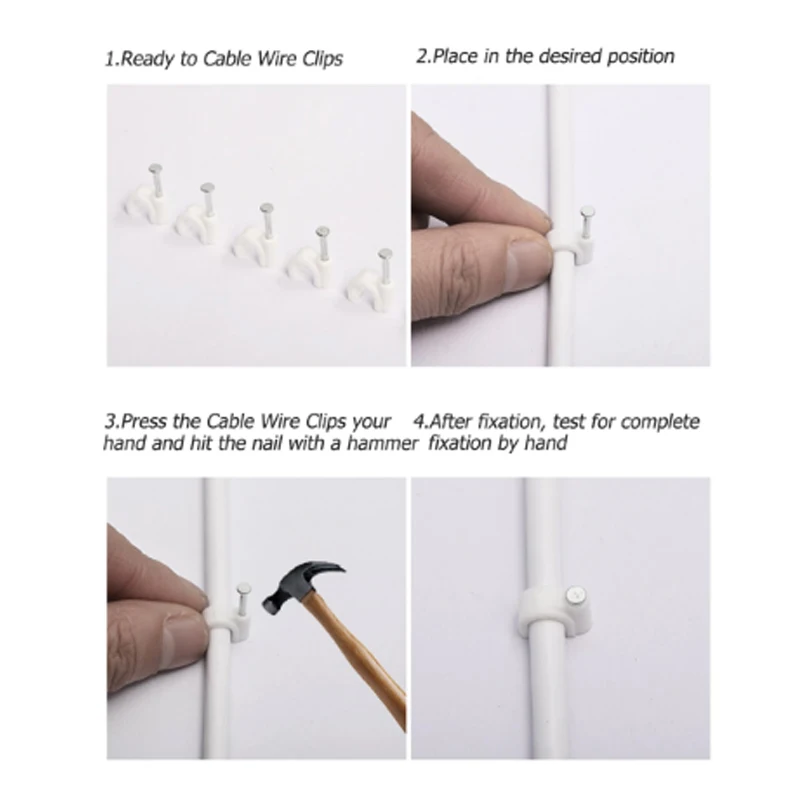 1.Ready to Cable Wire Clips

2.Place in the desired position

3.Press the Cable Wire Clips your hand and hit the nail with a hammer

4.After fixation, test for complete fixation by hand