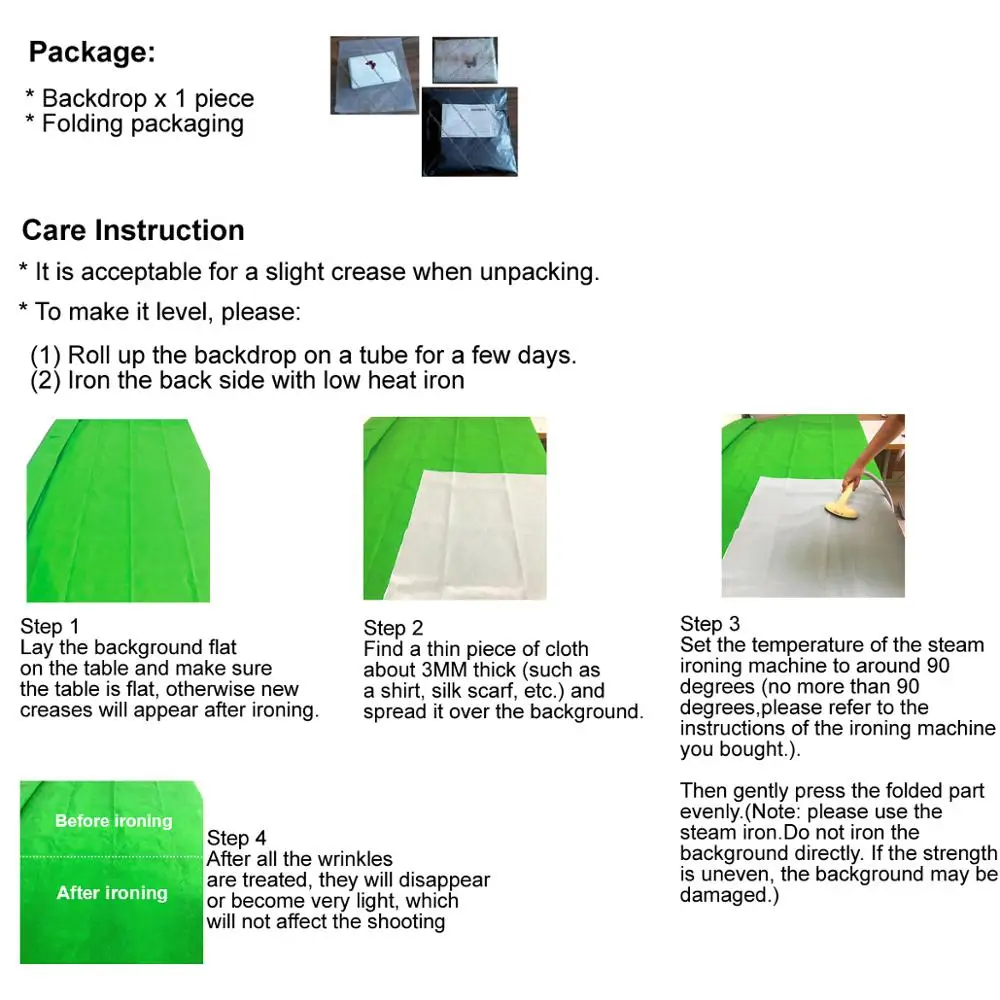 Package:

* Backdrop x 1 piece
* Folding packaging

Care Instruction

* It is acceptable for a slight crease when unpacking.

* To make it level, please:

(1) Roll up the backdrop on a tube for a few days.
(2) Iron the back side with low heat iron

Step 1
Lay the background flat on the table and make sure the table is flat, otherwise new creases will appear after ironing.

Step 2
Find a thin piece of cloth about 3MM thick (such as a shirt, silk scarf, etc.) and spread it over the background.

Step 3
Set the temperature of the steam ironing machine to around 90 degrees (no more than 90 degrees,please refer to the instructions of the ironing machine you bought.).

Then gently press the folded part evenly.(Note: please use the steam iron.Do not iron the background directly. If the strength is uneven, the background may be damaged.)

Before ironing

After ironing

Step 4
After all the wrinkles are treated, they will disappear or become very light, which will not affect the shooting