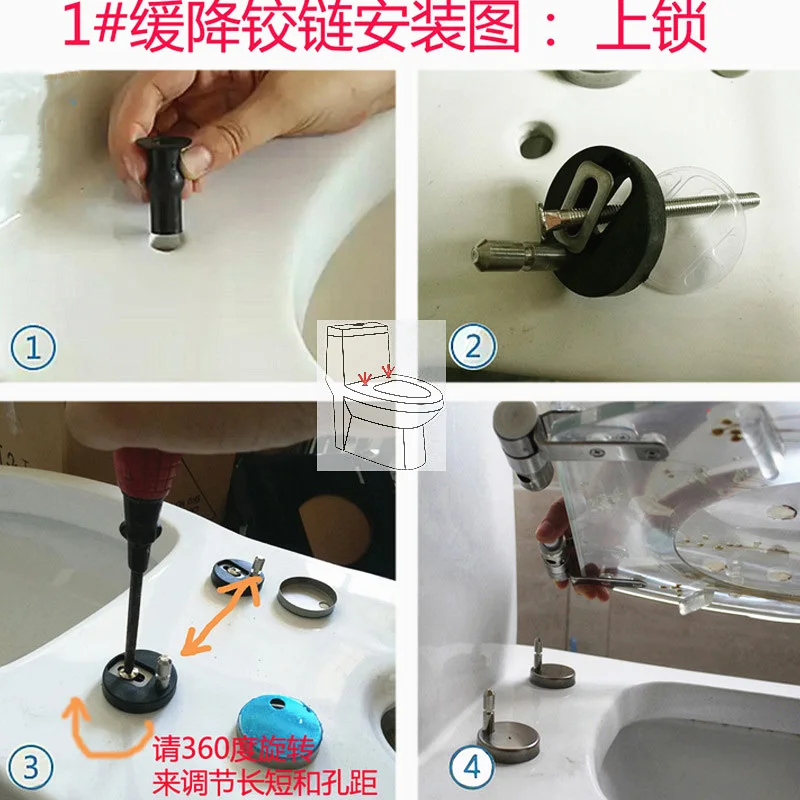 1#缓降铰链安装图：上锁

①

②

③

请360度旋转
来调节长短和孔距

④