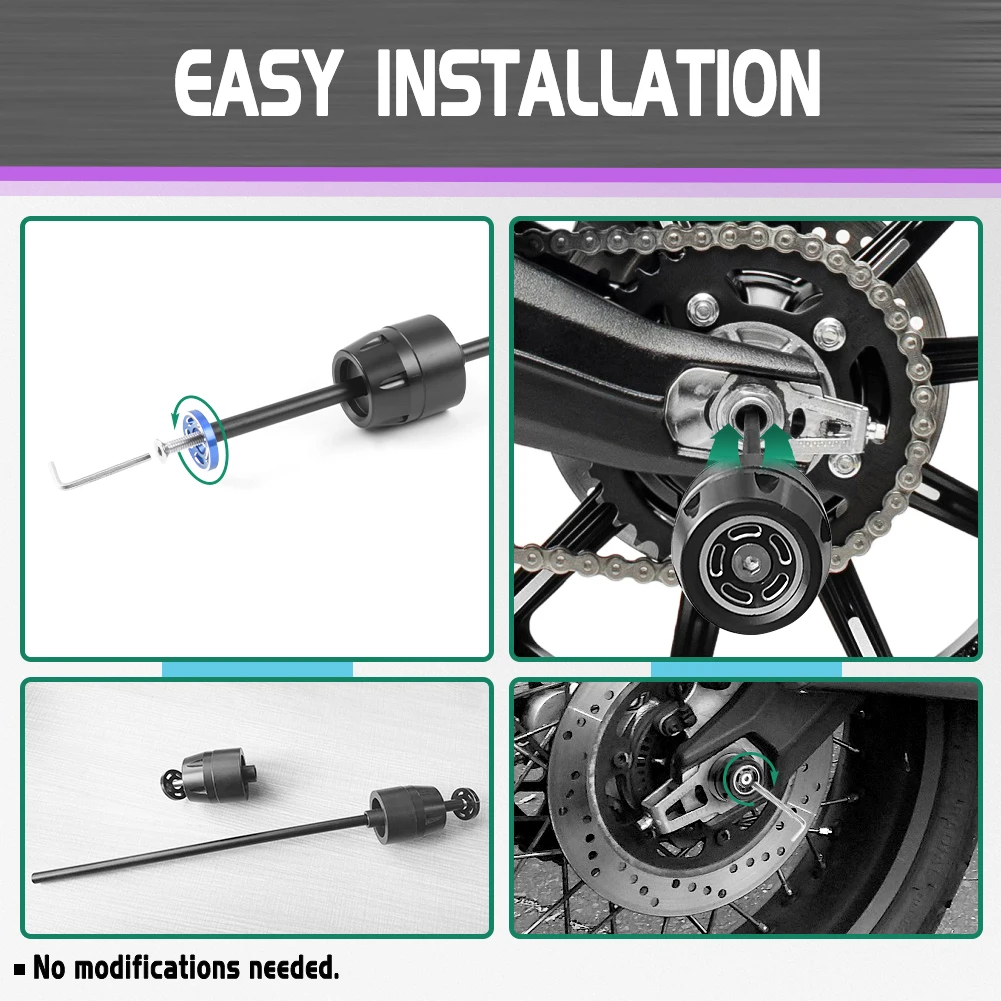 EASY INSTALLATION

▪ No modifications needed.