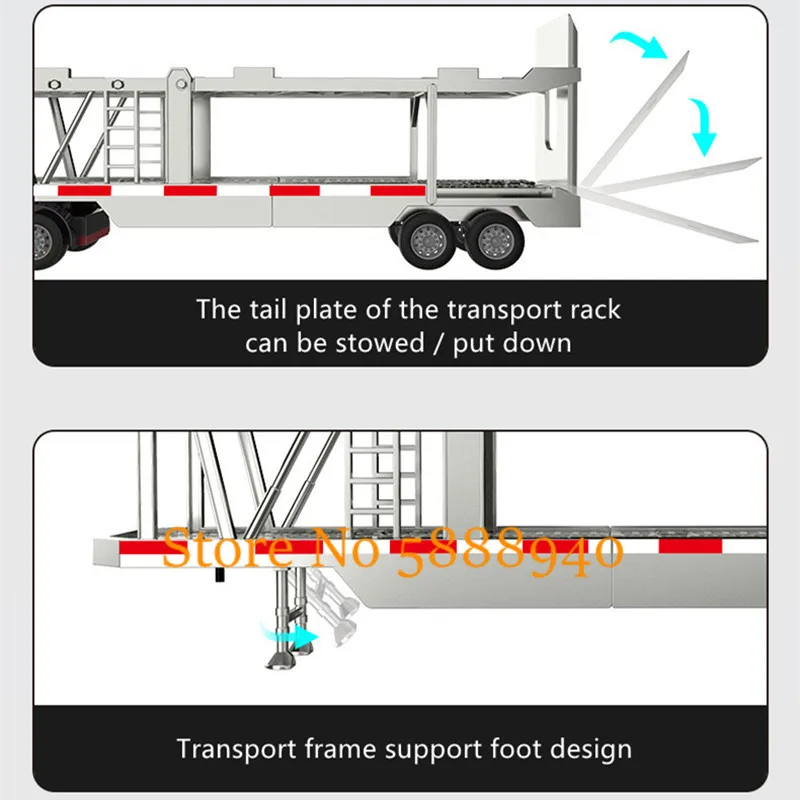 The tail plate of the transport rack can be stowed / put down

Store No 5888940

Transport frame support foot design