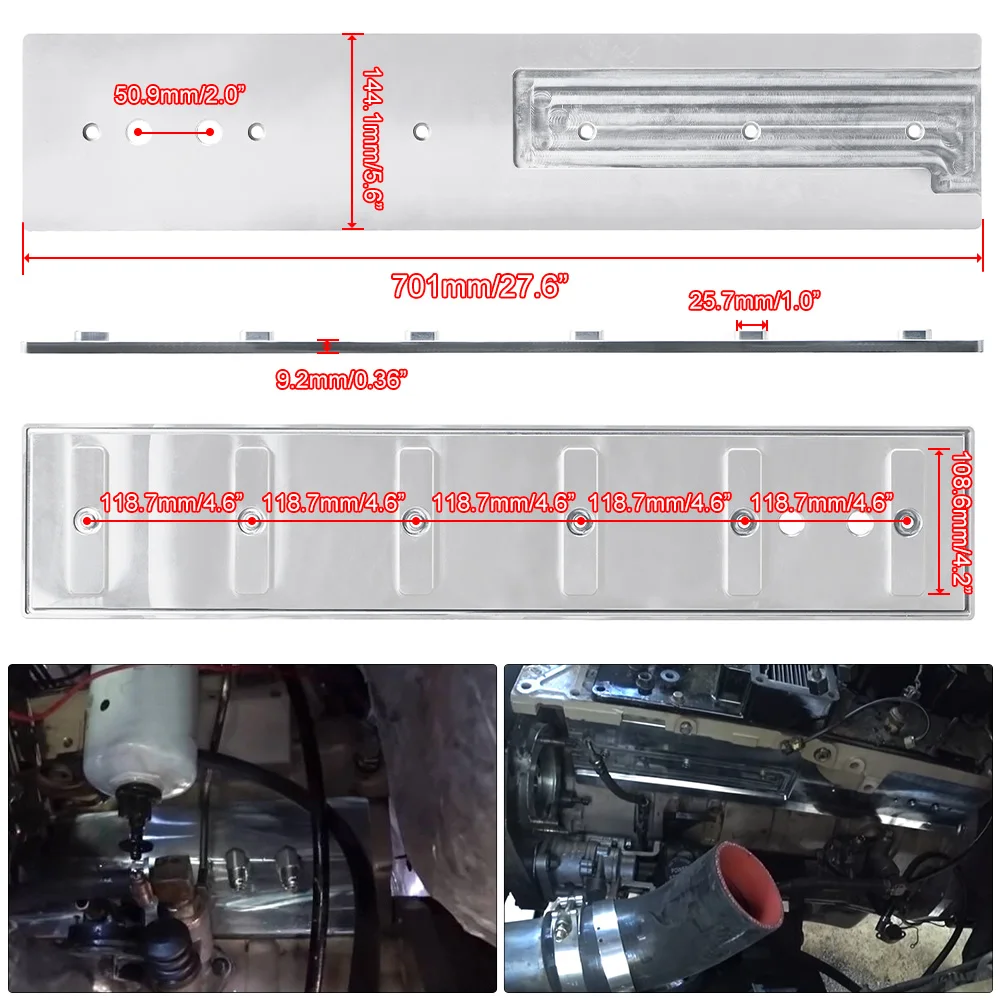 50.9mm/2.0"

144.1mm/5.6"

701mm/27.6"

25.7mm/1.0"

9.2mm/0.36"

118.7mm/4.6"

118.7mm/4.6"

118.7mm/4.6"

118.7mm/4.6"

118.7mm/4.6"

108.6mm/4.2"