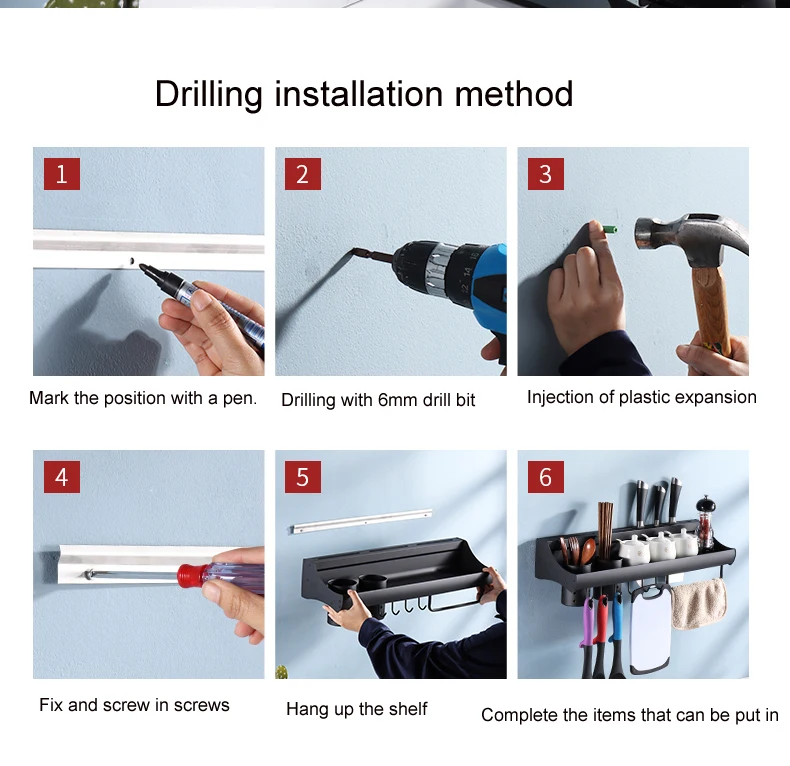 Drilling installation method

1

Mark the position with a pen.

2

Drilling with 6mm drill bit

3

Injection of plastic expansion

4

Fix and screw in screws

5

Hang up the shelf

6

Complete the items that can be put in