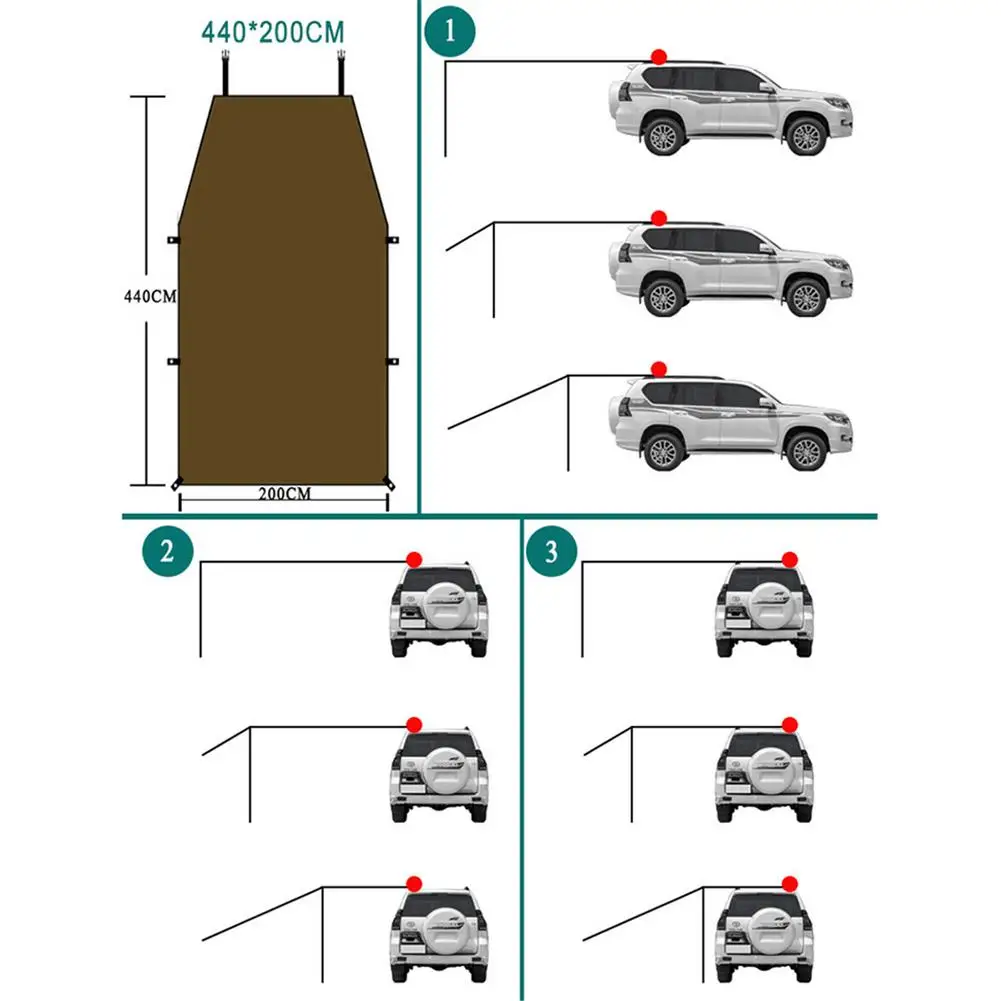 440*200CM

440CM

200CM

1

2

3