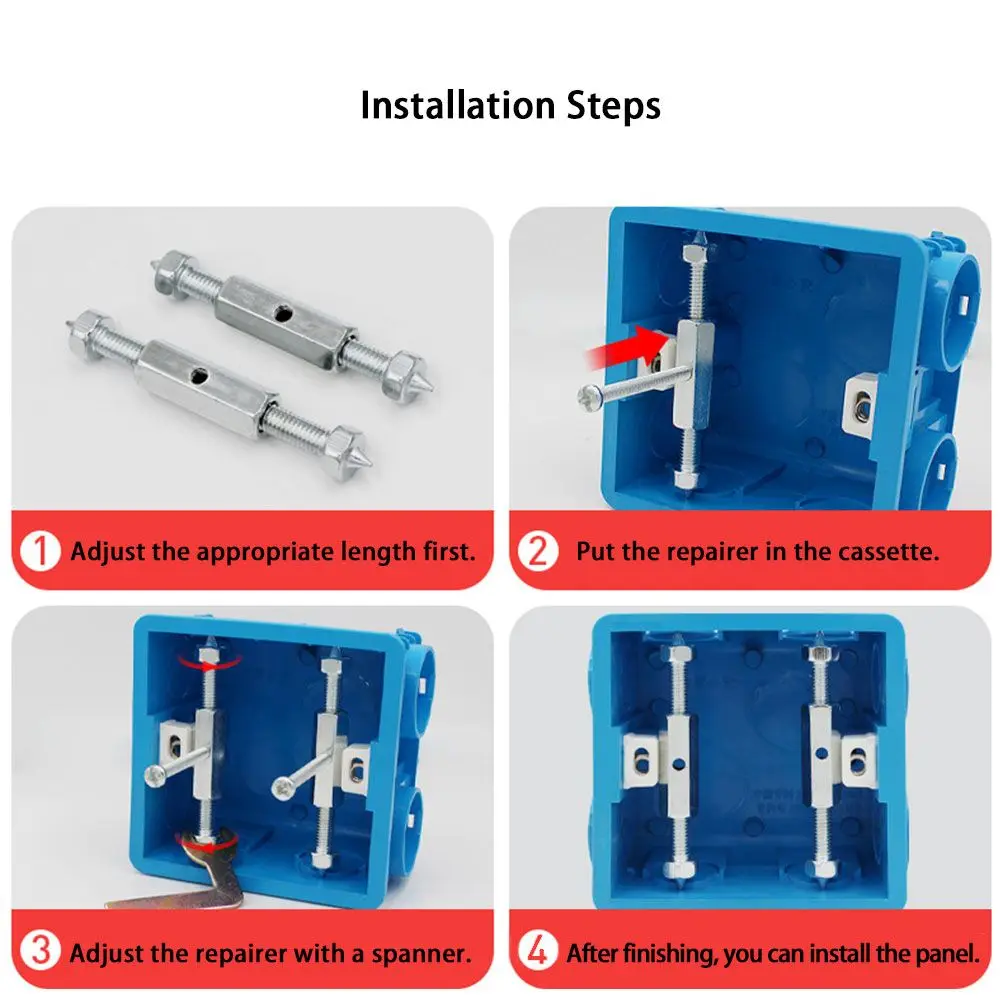 Installation Steps

1 Adjust the appropriate length first.

2 Put the repairer in the cassette.

3 Adjust the repairer with a spanner.

4 After finishing, you can install the panel.