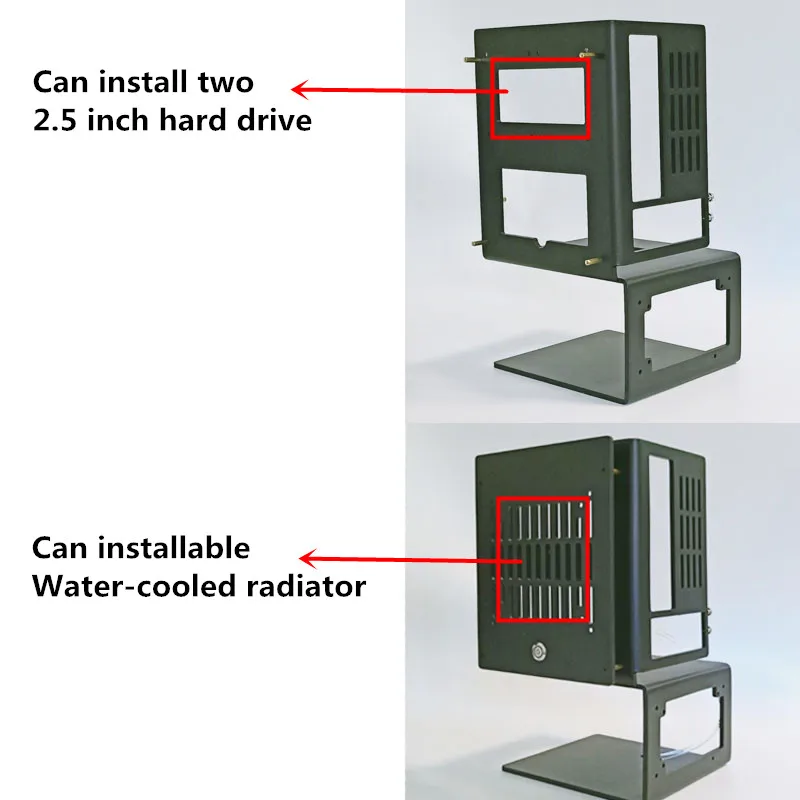 Can install two
2.5 inch hard drive

Can installable
Water-cooled radiator