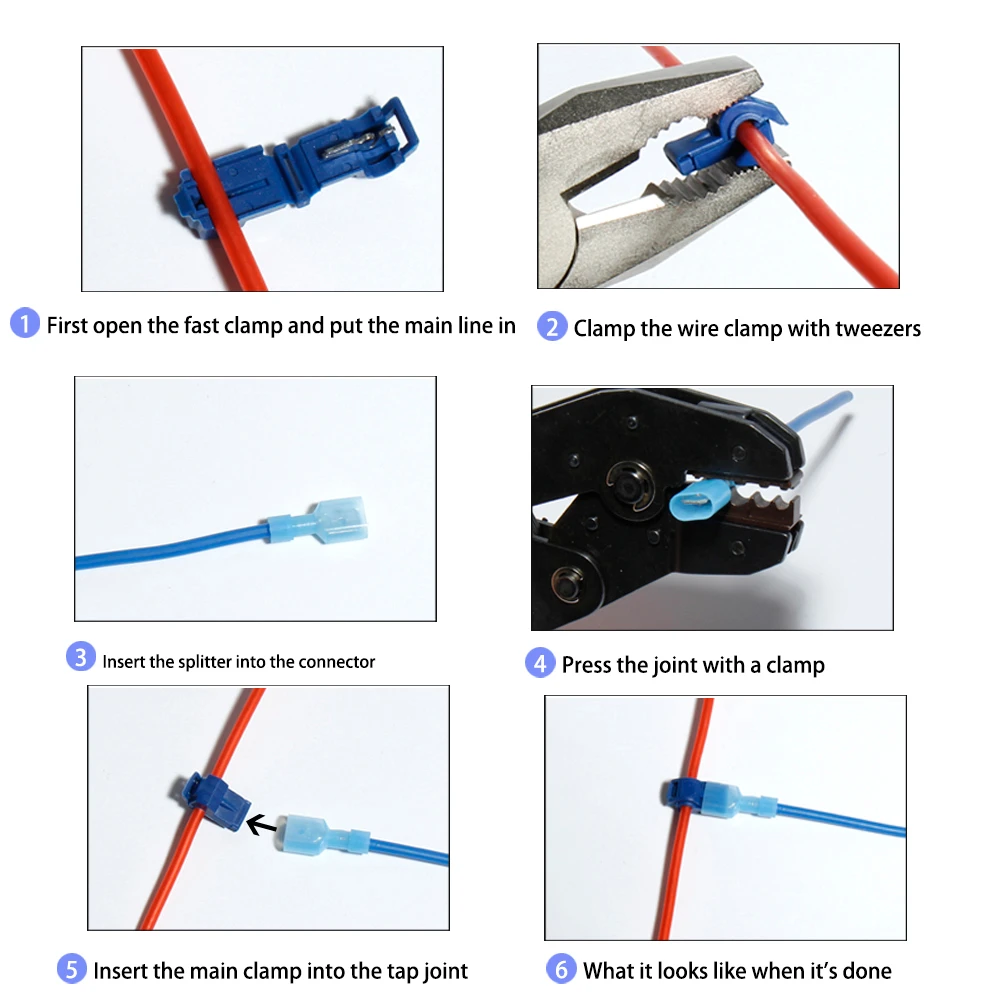 1 First open the fast clamp and put the main line in

2 Clamp the wire clamp with tweezers

3 Insert the splitter into the connector

4 Press the joint with a clamp

5 Insert the main clamp into the tap joint

6 What it looks like when it's done