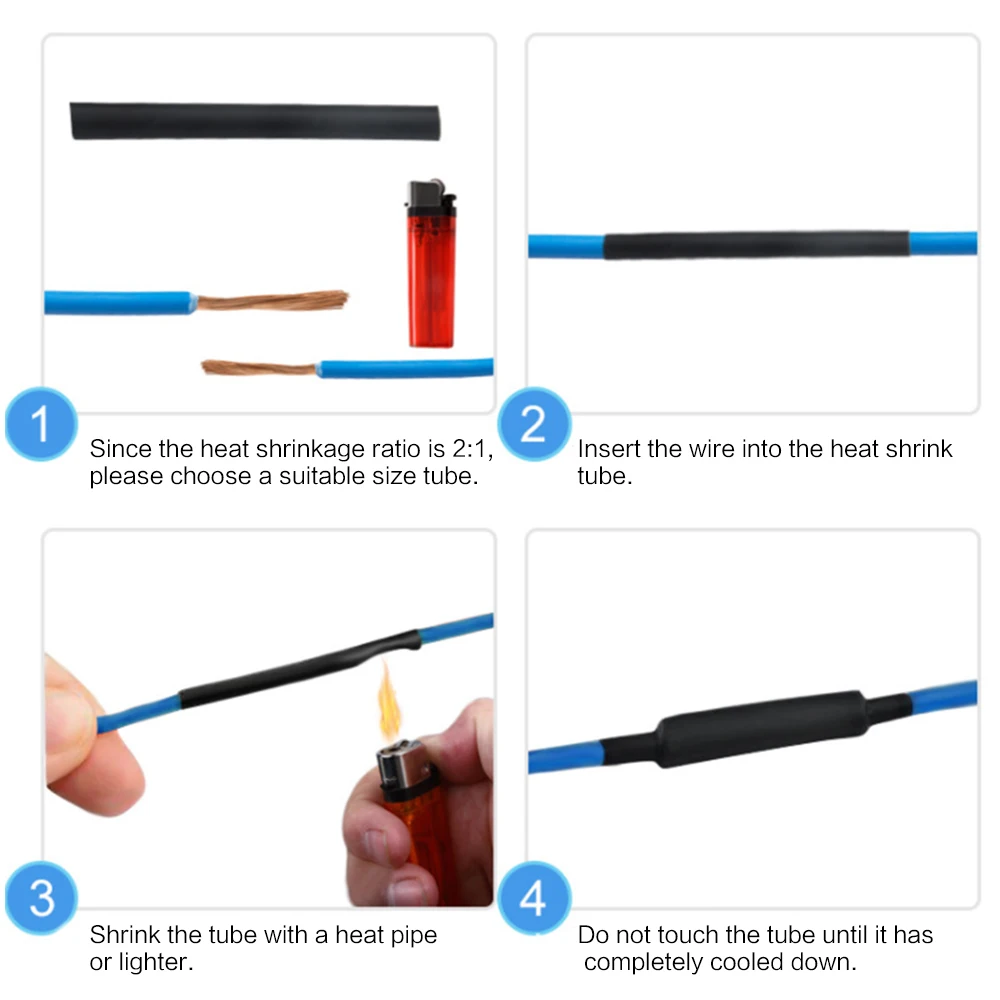 1

Since the heat shrinkage ratio is 2:1, please choose a suitable size tube.

2

Insert the wire into the heat shrink tube.

3

Shrink the tube with a heat pipe or lighter.

4

Do not touch the tube until it has completely cooled down.