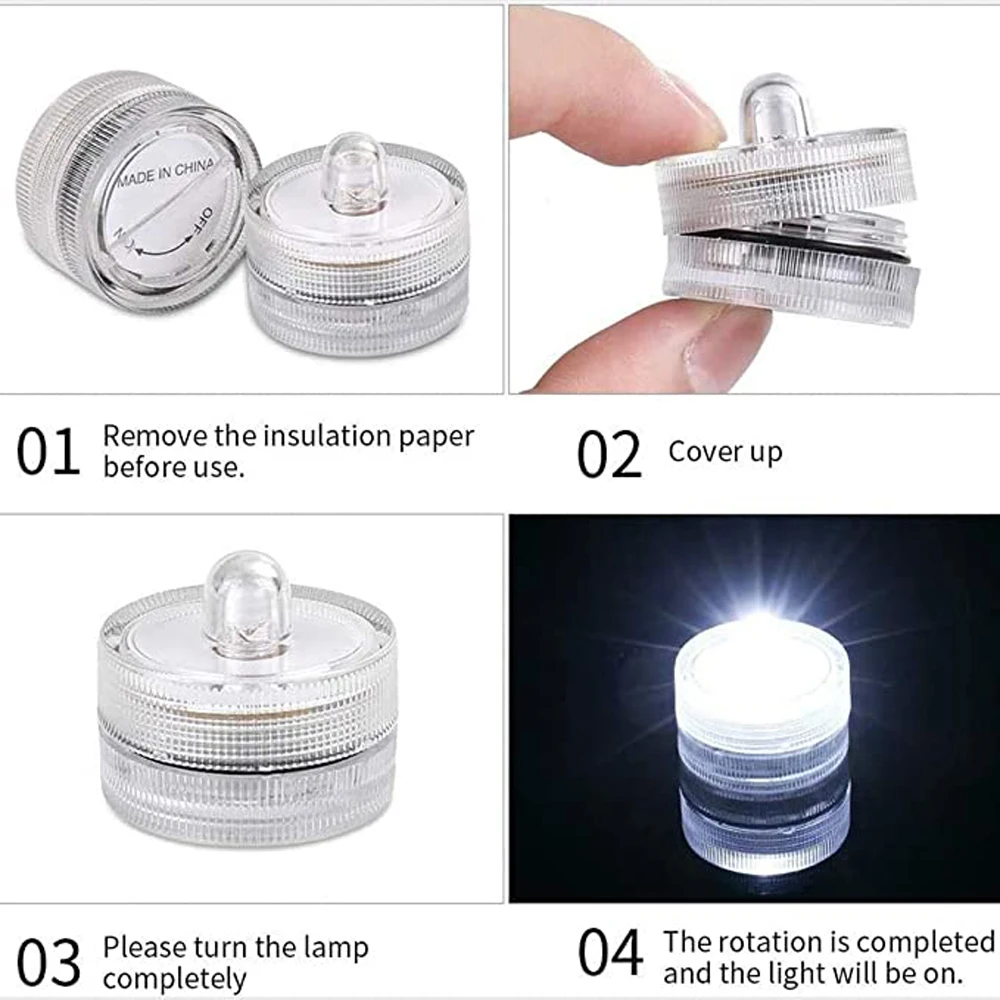 MADE IN CHINA
OFF
ON

01 Remove the insulation paper before use.

02 Cover up

03 Please turn the lamp completely

04 The rotation is completed and the light will be on.