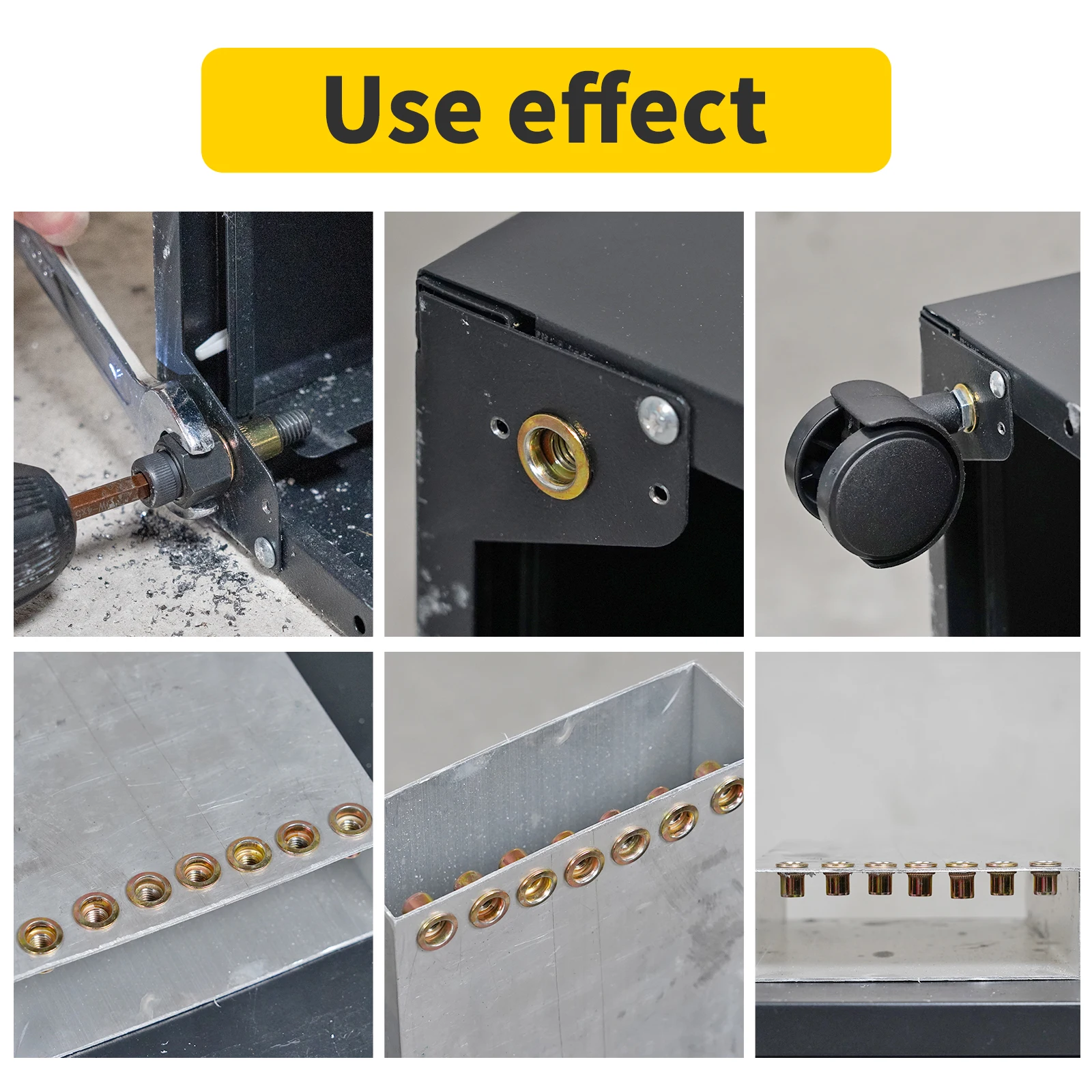 Use effect