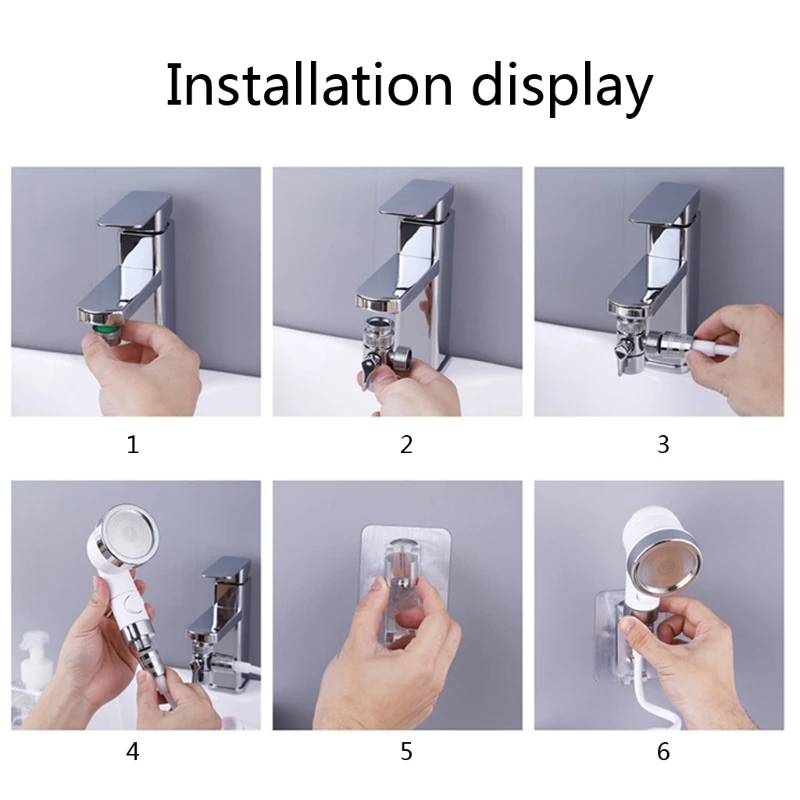 Installation display

1

2

3

4

5

6