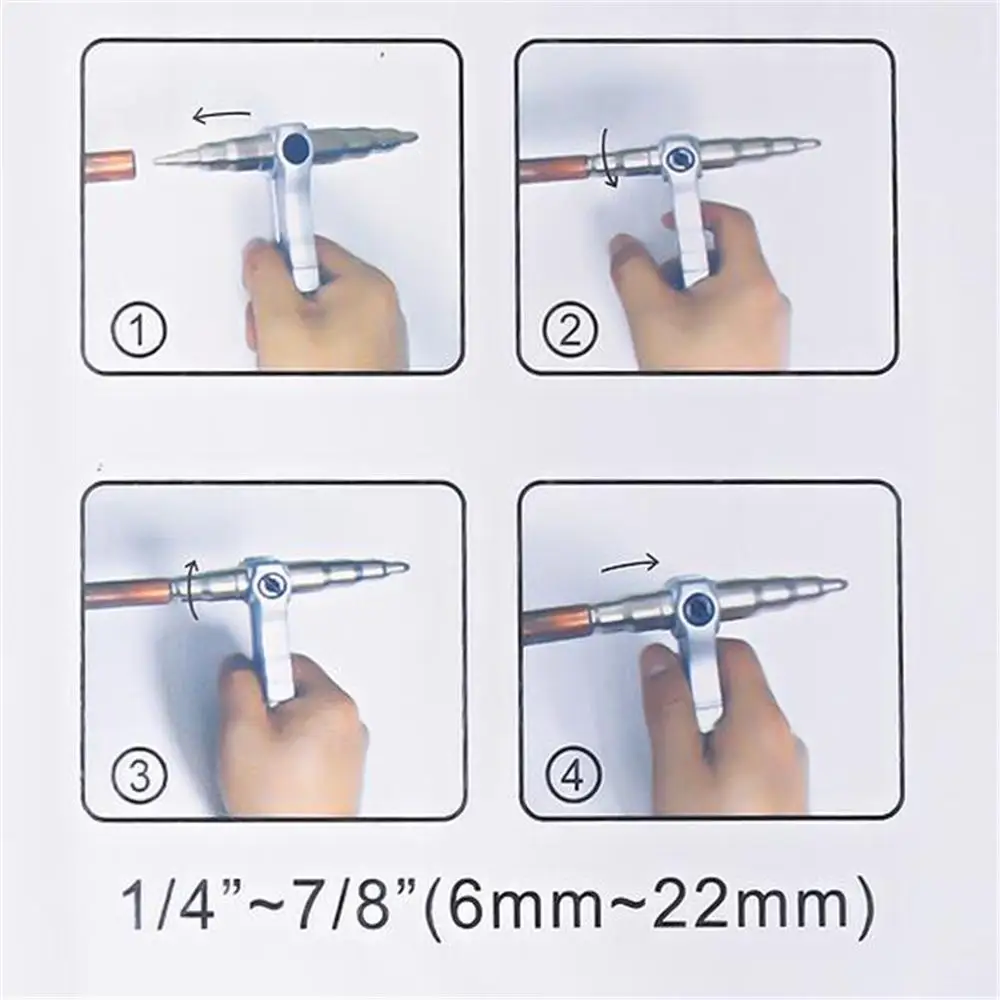 ①

②

③

④

1/4”~7/8”(6mm~22mm)