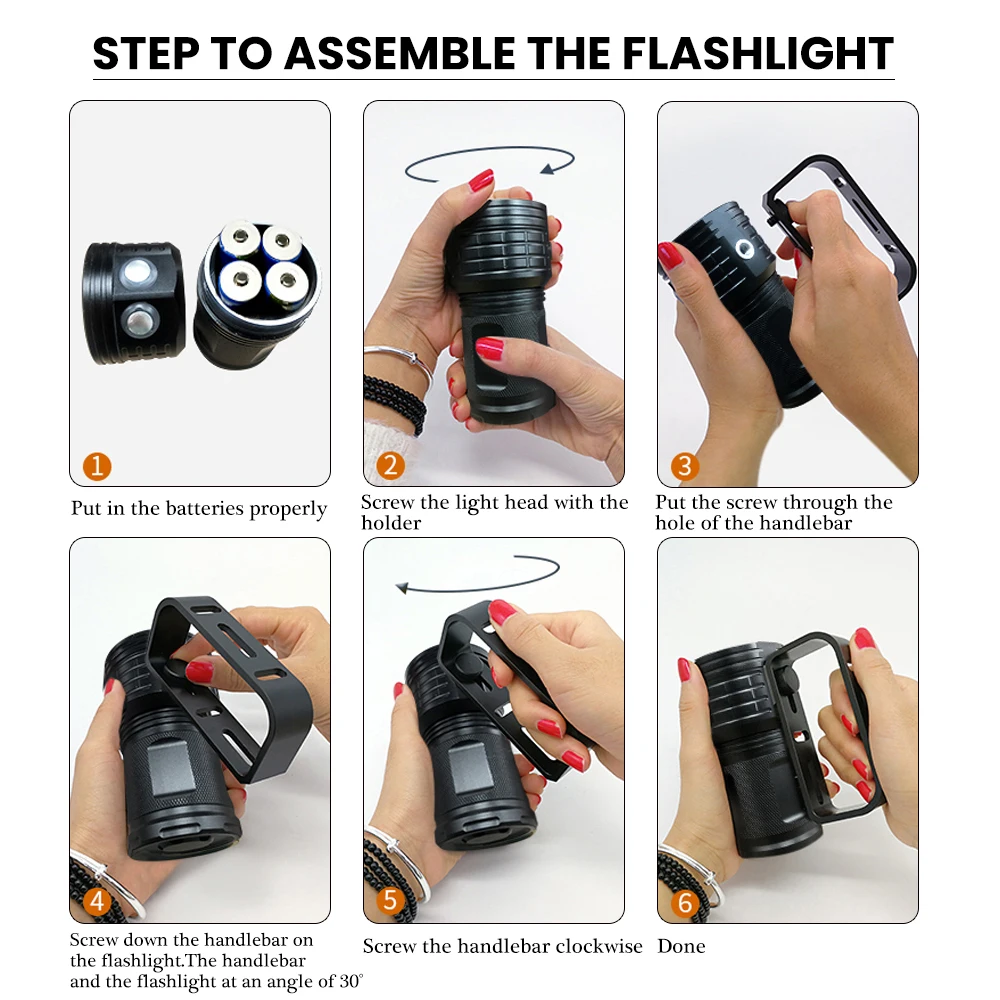 STEP TO ASSEMBLE THE FLASHLIGHT

1

Put in the batteries properly

2

Screw the light head with the holder

3

Put the screw through the hole of the handlebar

4

Screw down the handlebar on the flashlight.The handlebar and the flashlight at an angle of 30°

5

Screw the handlebar clockwise

6

Done