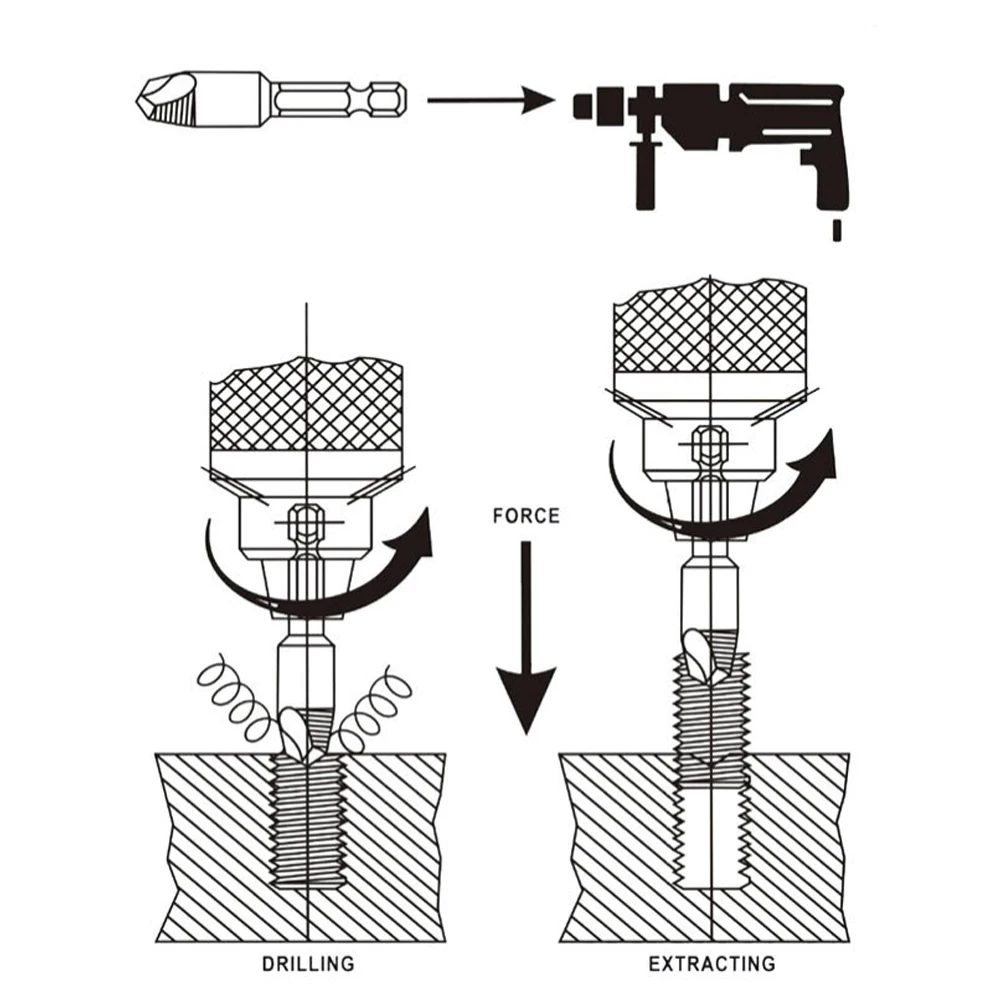 FORCE

DRILLING

EXTRACTING