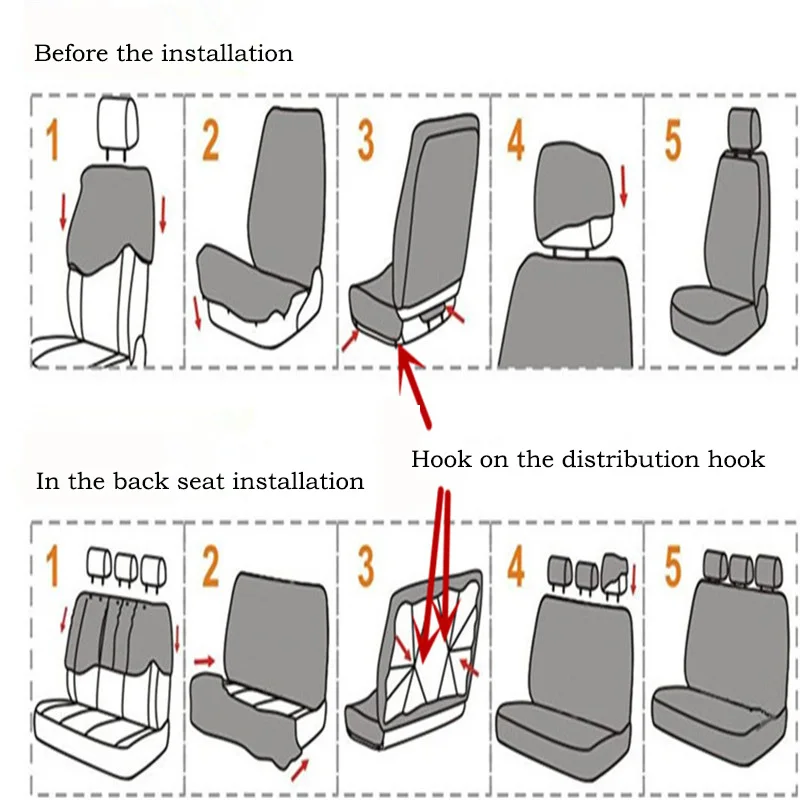 Before the installation

1

2

3

4

5

Hook on the distribution hook

In the back seat installation

1

2

3

4

5