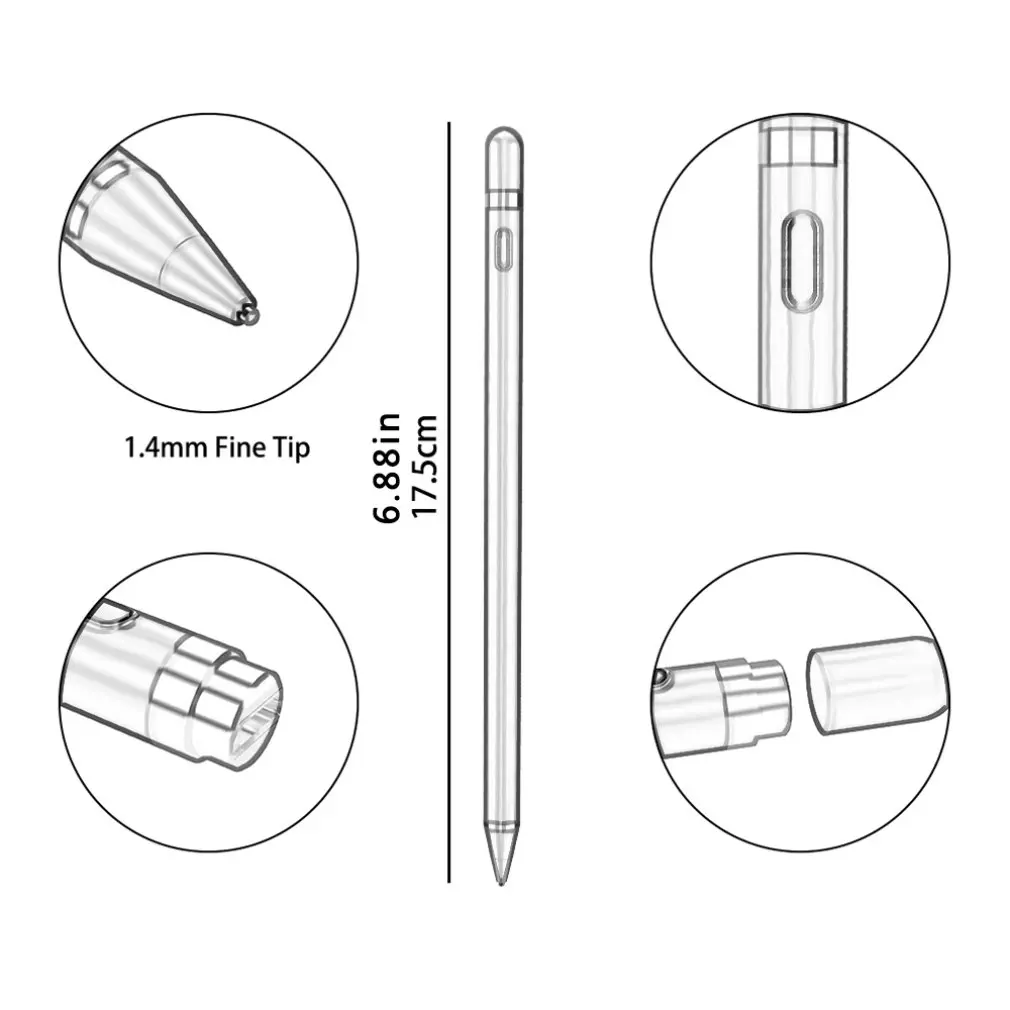 1.4mm Fine Tip

6.88in
17.5cm