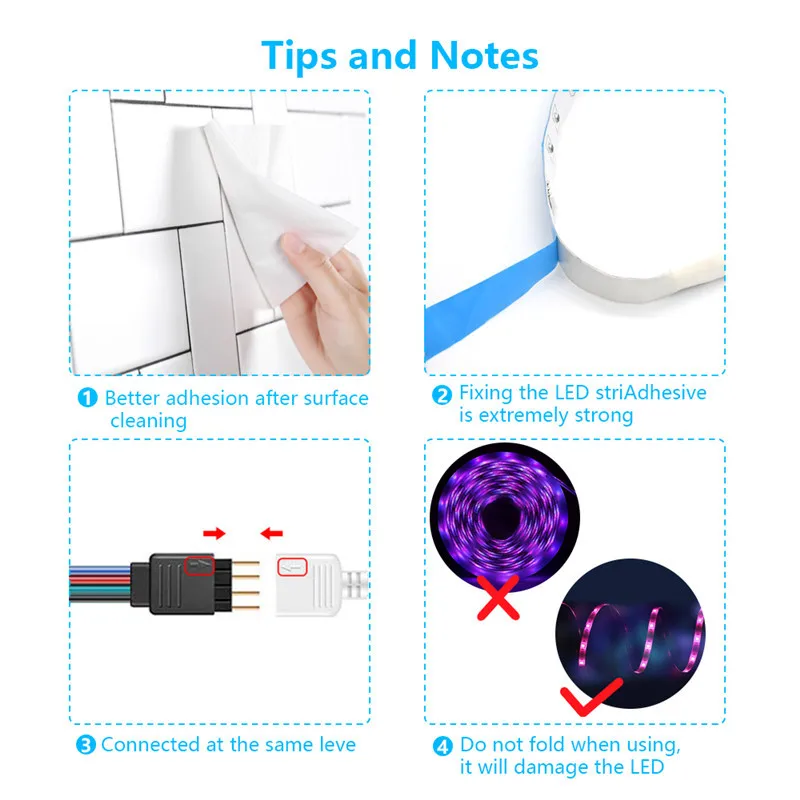 Tips and Notes

1 Better adhesion after surface cleaning

2 Fixing the LED striAdhesive is extremely strong

3 Connected at the same leve

4 Do not fold when using, it will damage the LED