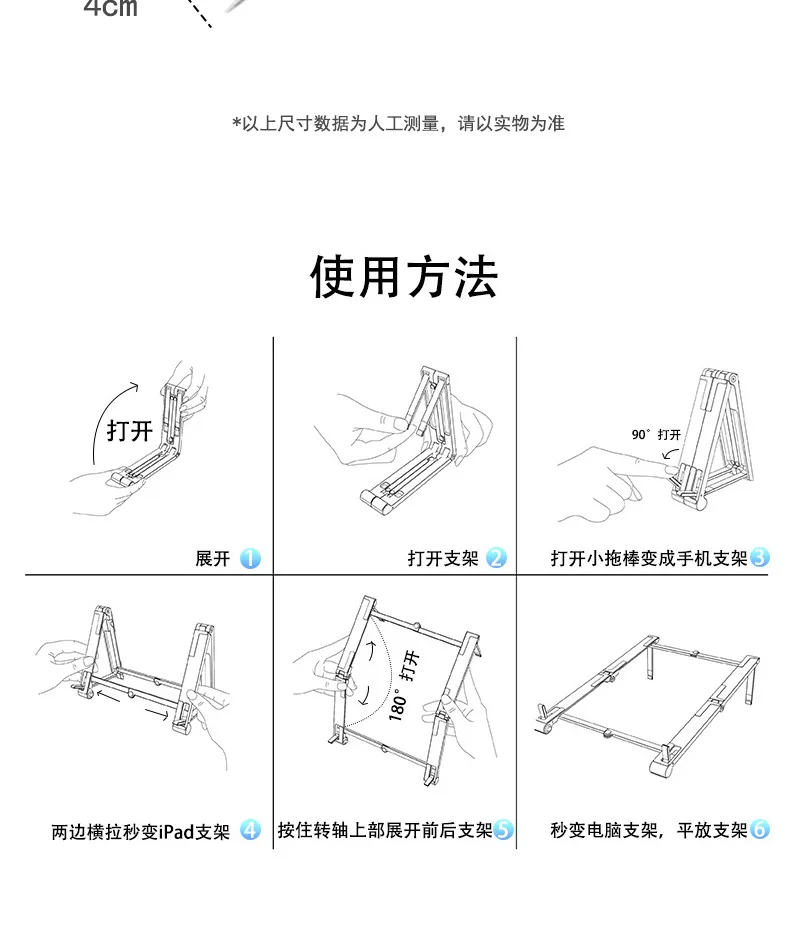 4cm

*以上尺寸数据为人工测量，请以实物为准

使用方法

打开

展开 1

打开支架 2

90° 打开

打开小拖棒变成手机支架 3

两边横拉秒变iPad支架 4

180° 打开

按住转轴上部展开前后支架 5

秒变电脑支架，平放支架 6