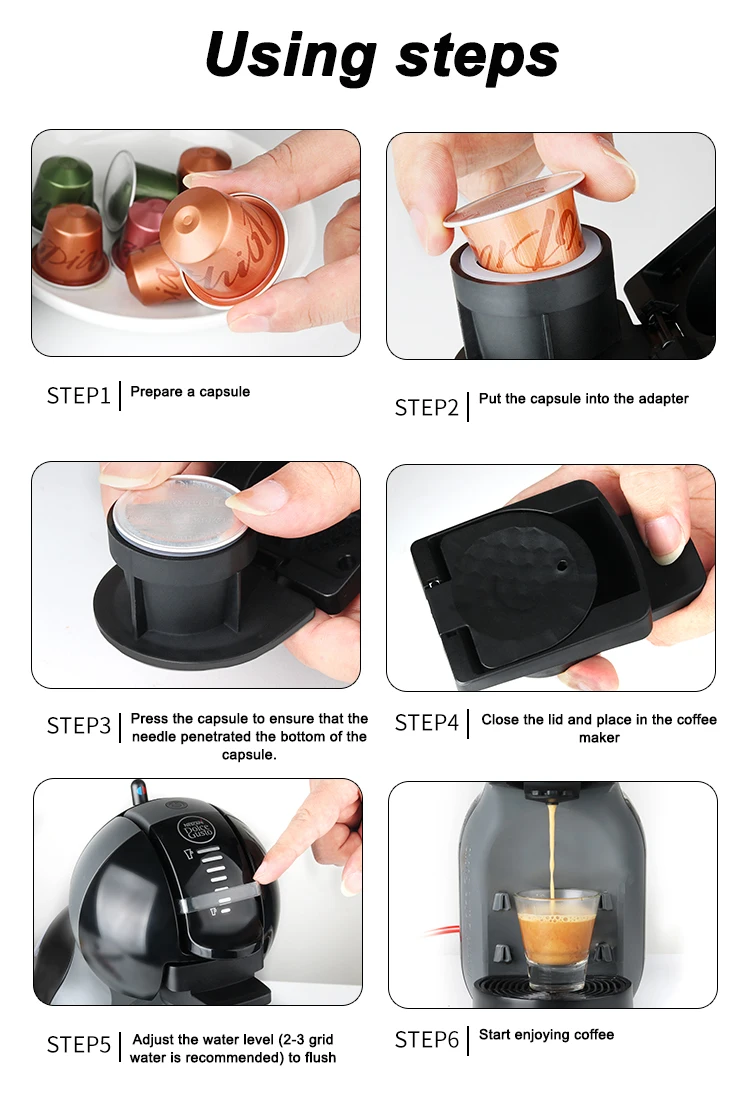 Using steps

STEP1 | Prepare a capsule

STEP2 | Put the capsule into the adapter

STEP3 | Press the capsule to ensure that the needle penetrated the bottom of the capsule.

STEP4 | Close the lid and place in the coffee maker

NESCAFÉ Dolce Gusto

STEP5 | Adjust the water level (2-3 grid water is recommended) to flush

STEP6 | Start enjoying coffee