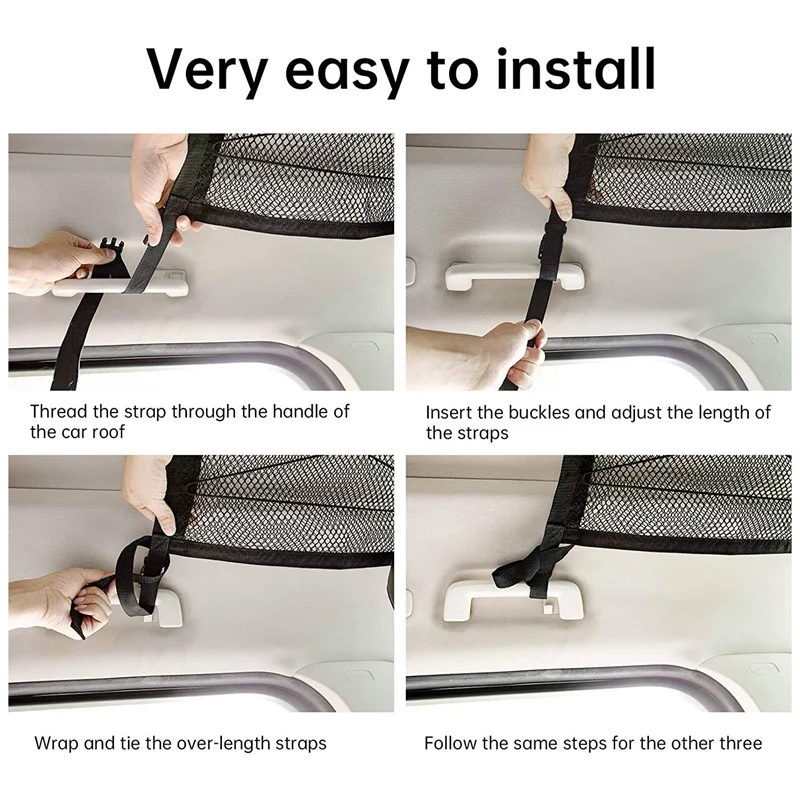 Very easy to install

Thread the strap through the handle of the car roof

Insert the buckles and adjust the length of the straps

Wrap and tie the over-length straps

Follow the same steps for the other three